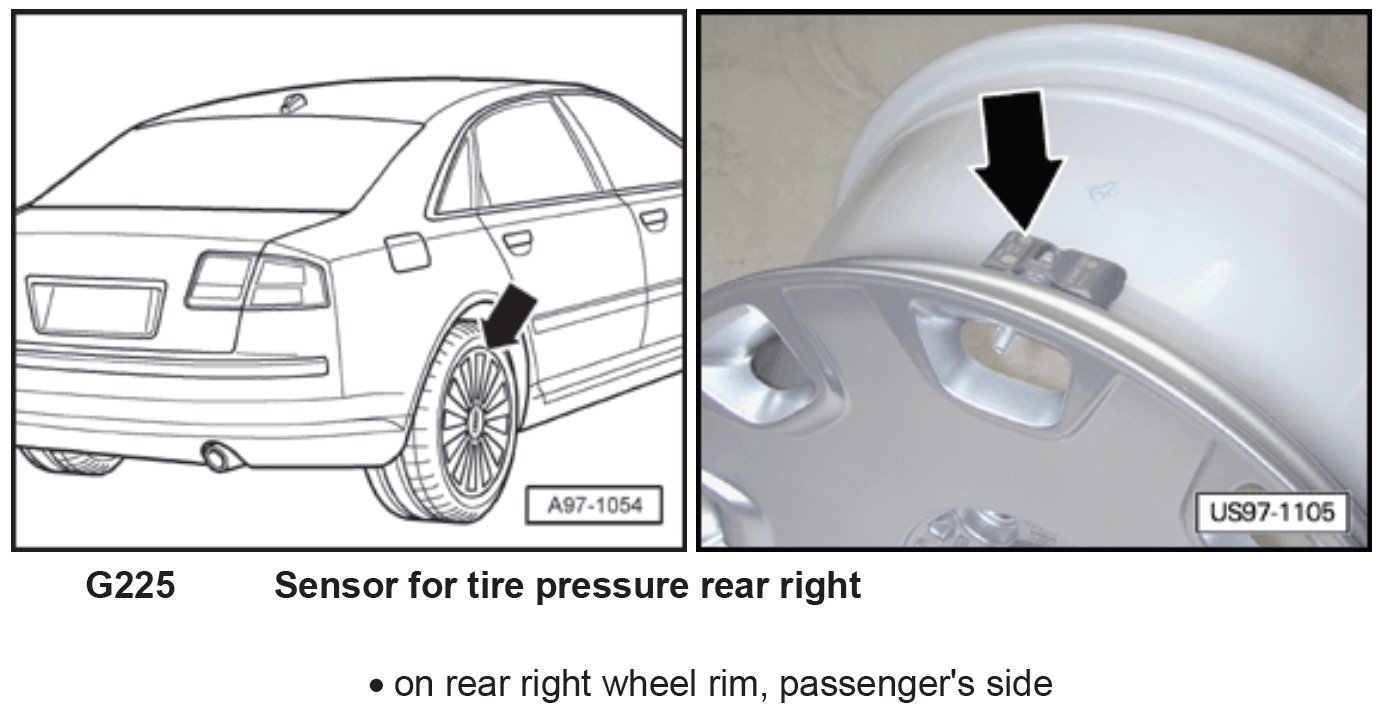 A97-1054

29

US97-1105

G225 Sensor for tire pressure rear right

• on rear right wheel rim, passenger's side