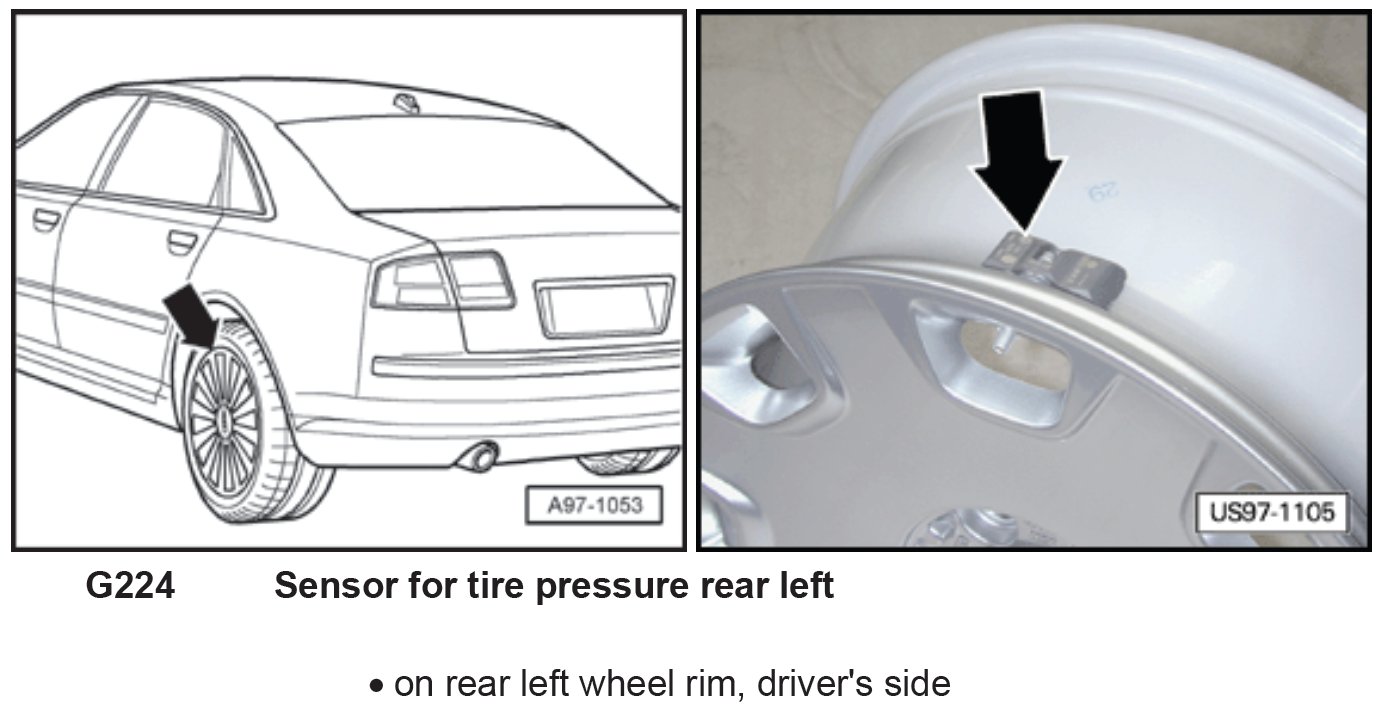 A97-1053

29

US97-1105

G224 Sensor for tire pressure rear left

• on rear left wheel rim, driver's side