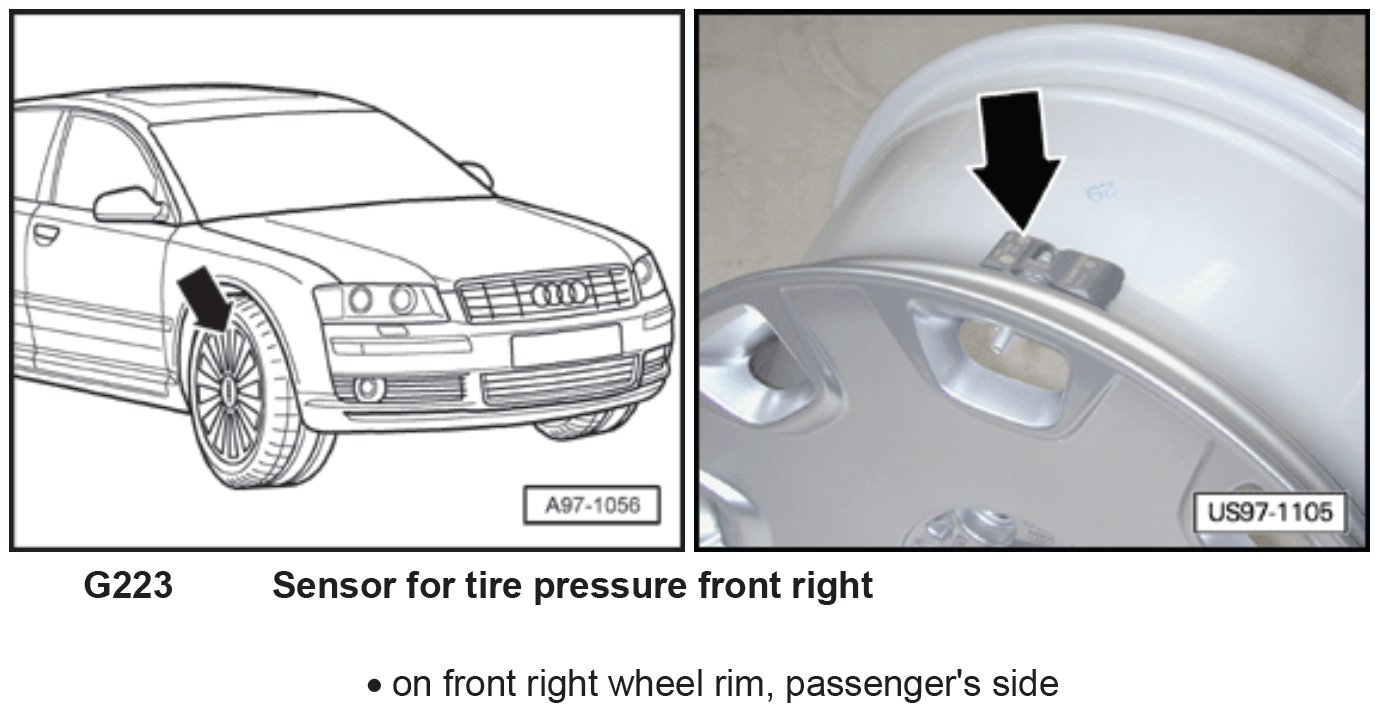 A97-1056

29

US97-1105

G223 Sensor for tire pressure front right

• on front right wheel rim, passenger's side