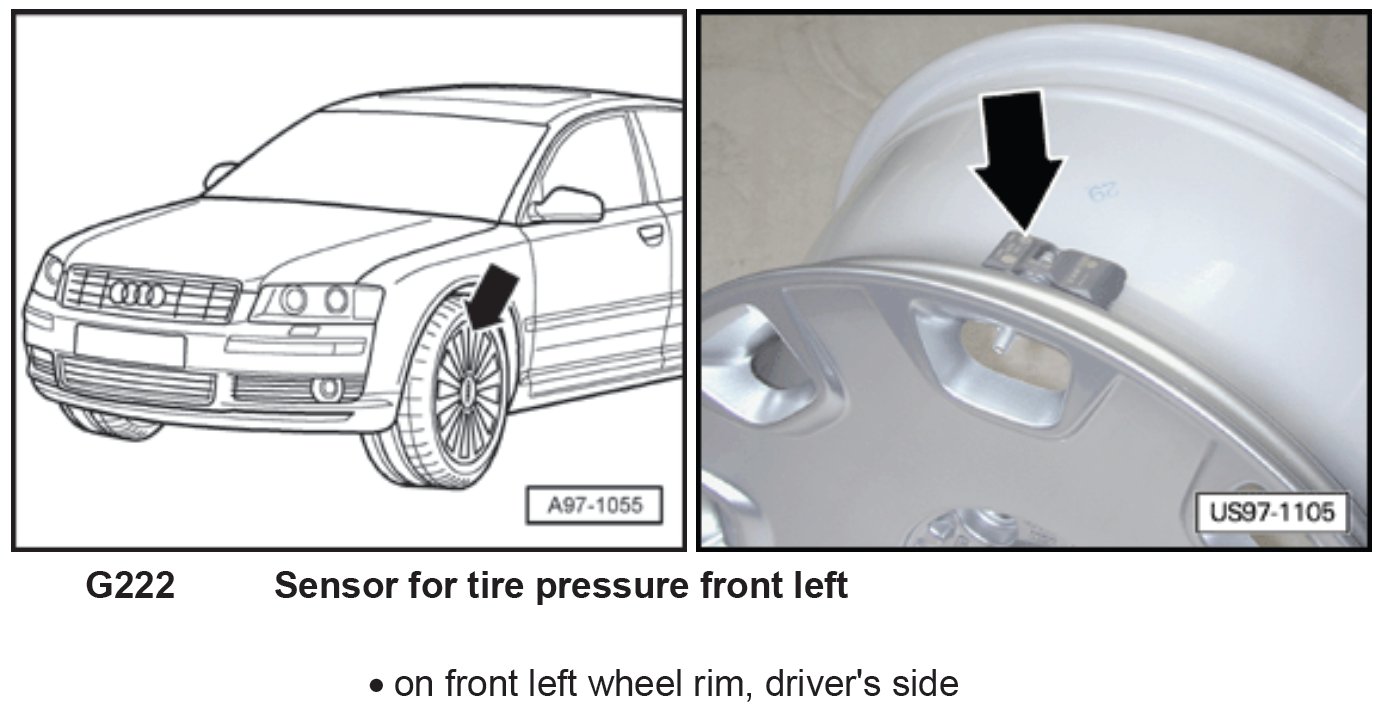 A97-1055

29

US97-1105

G222 Sensor for tire pressure front left

• on front left wheel rim, driver's side