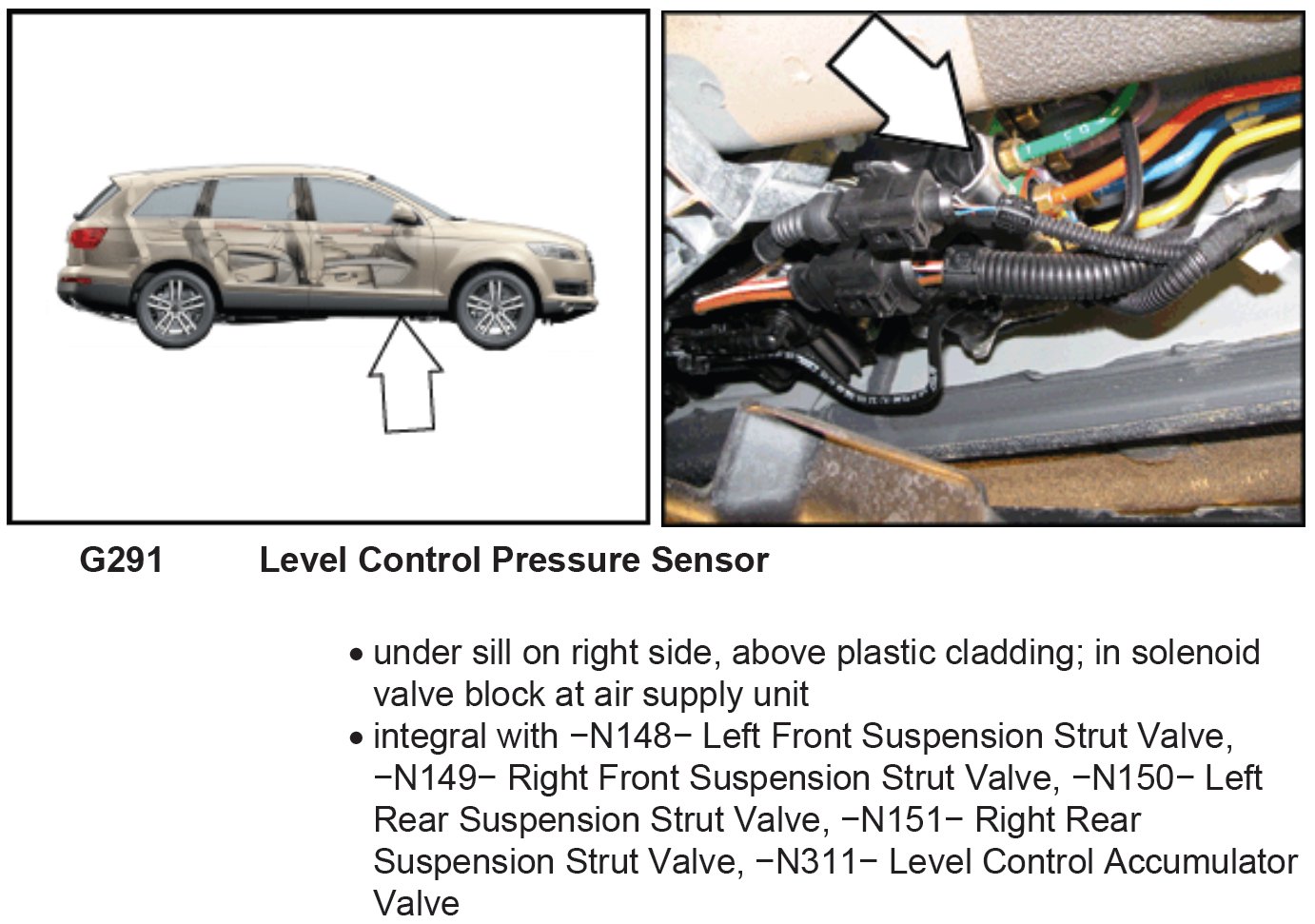 G291 Level Control Pressure Sensor

• under sill on right side, above plastic cladding; in solenoid valve block at air supply unit
• integral with −N148− Left Front Suspension Strut Valve, −N149− Right Front Suspension Strut Valve, −N150− Left Rear Suspension Strut Valve, −N151− Right Rear Suspension Strut Valve, −N311− Level Control Accumulator Valve