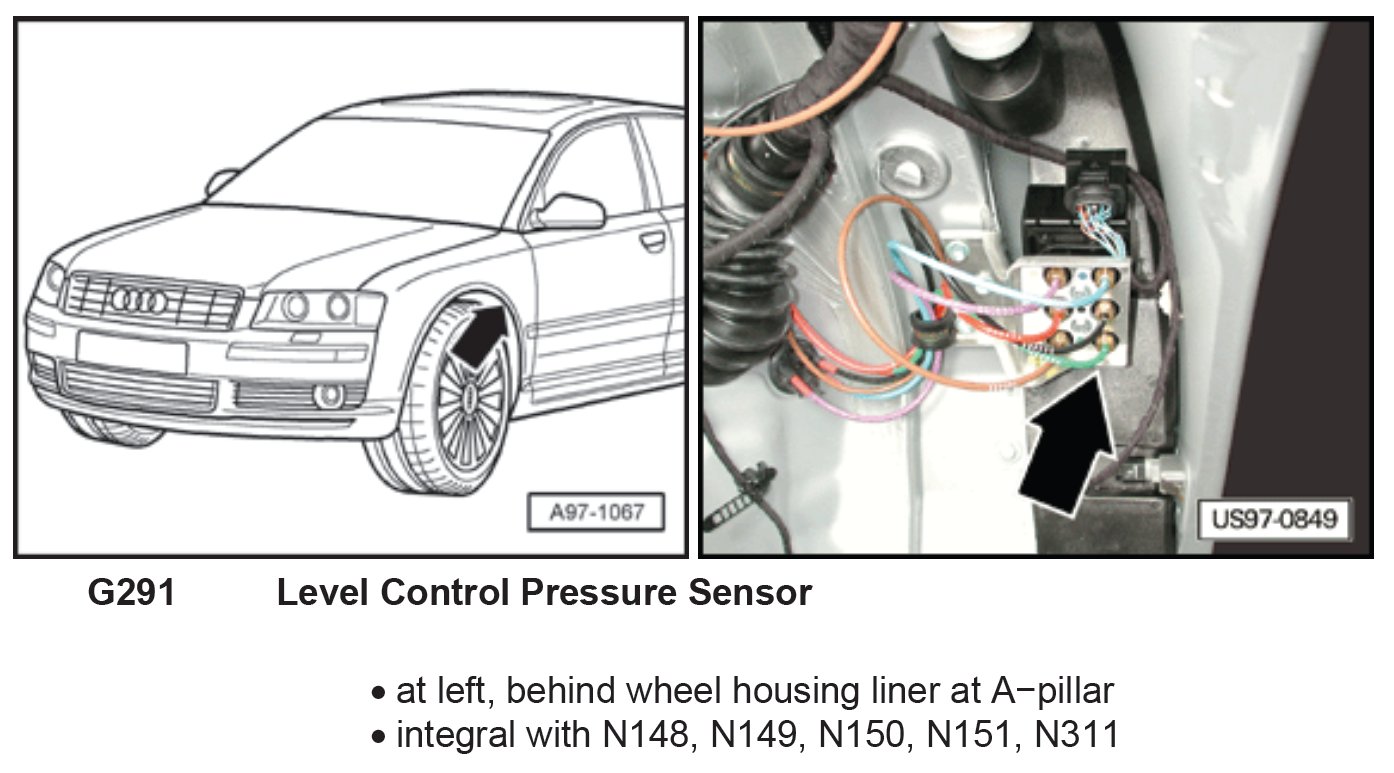 A97-1067

US97-0849

G291 Level Control Pressure Sensor

• at left, behind wheel housing liner at A−pillar
• integral with N148, N149, N150, N151, N311