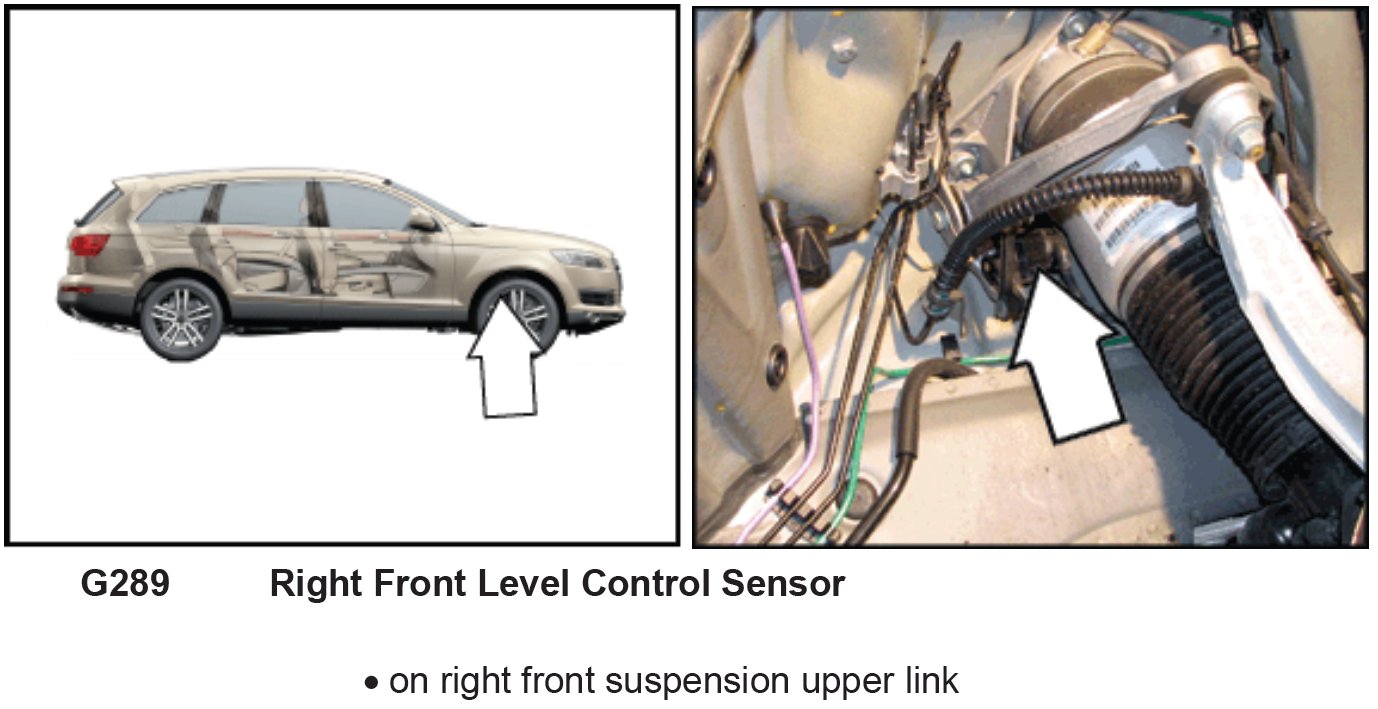 G289 Right Front Level Control Sensor

• on right front suspension upper link