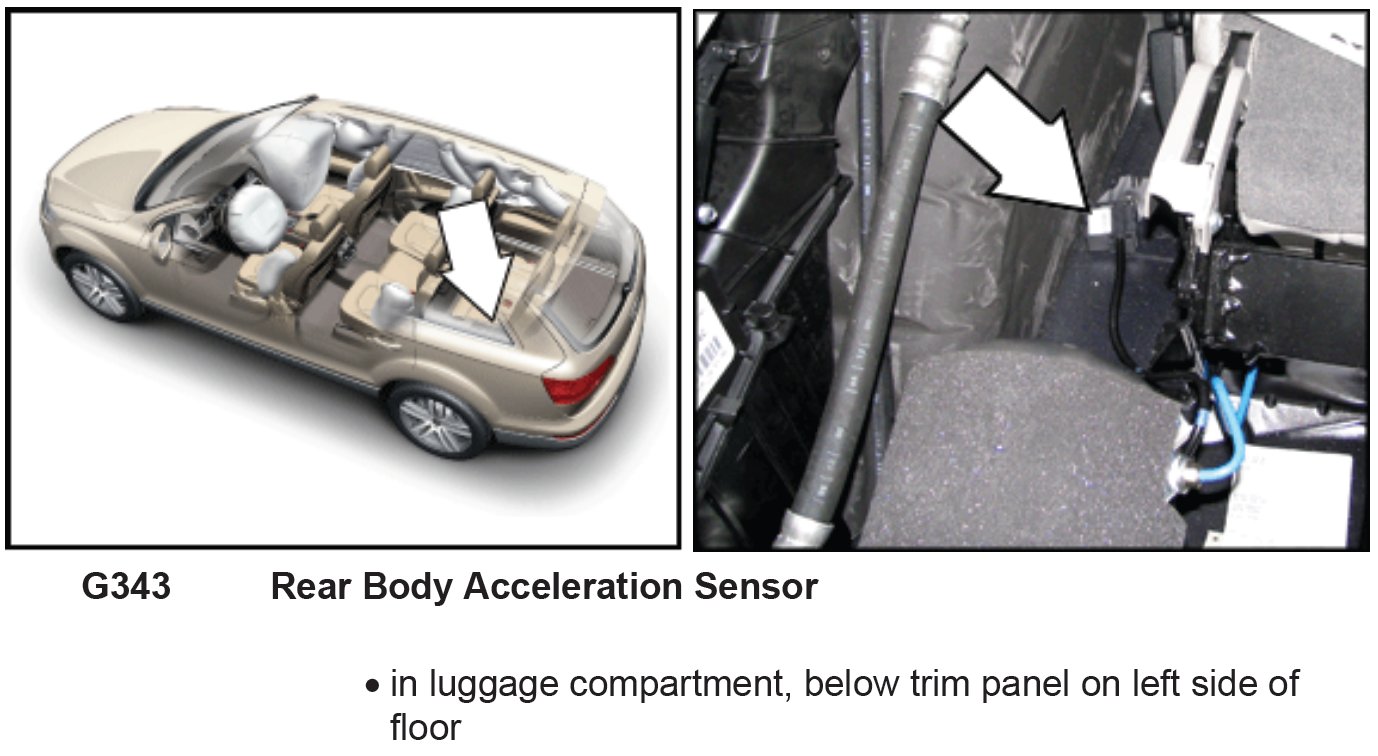 G343 Rear Body Acceleration Sensor

• in luggage compartment, below trim panel on left side of floor