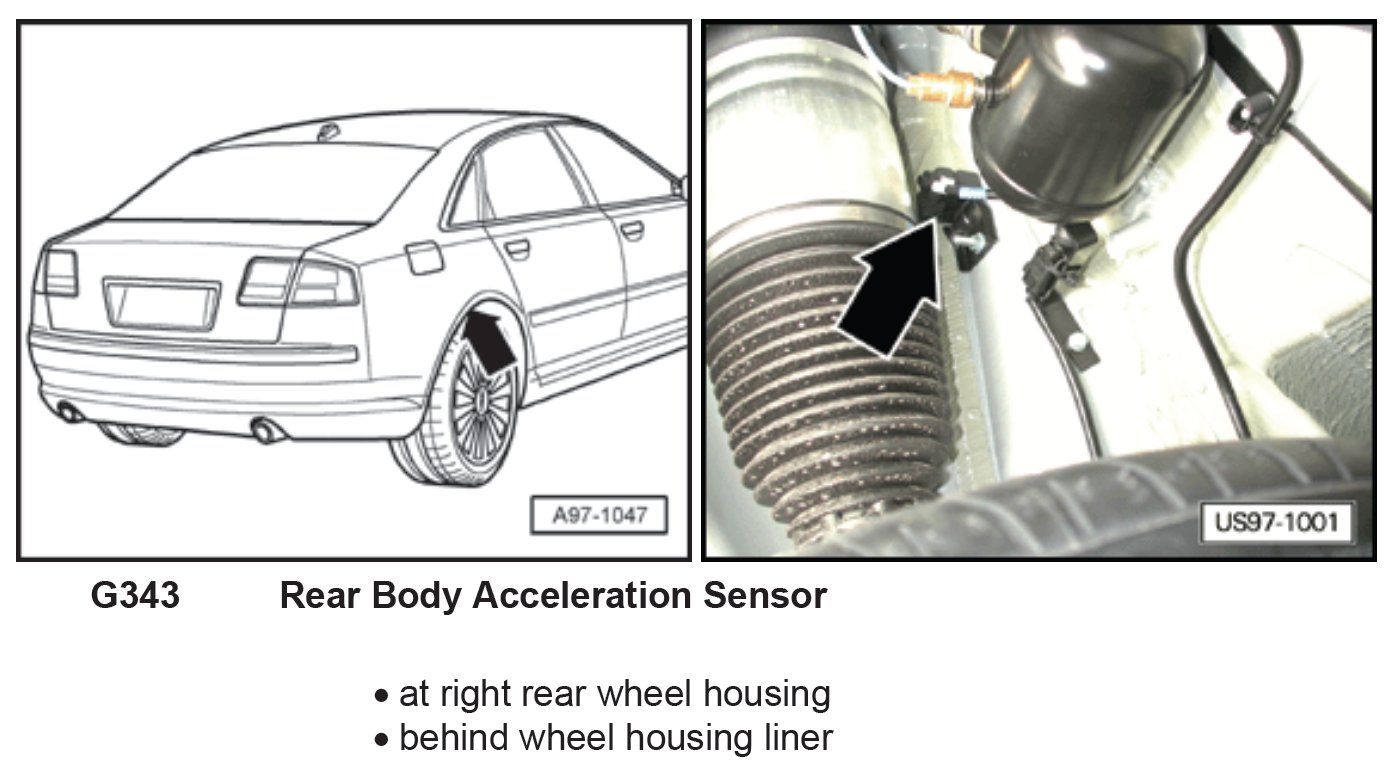 A97-1047

US97-1001

G343 Rear Body Acceleration Sensor

• at right rear wheel housing
• behind wheel housing liner