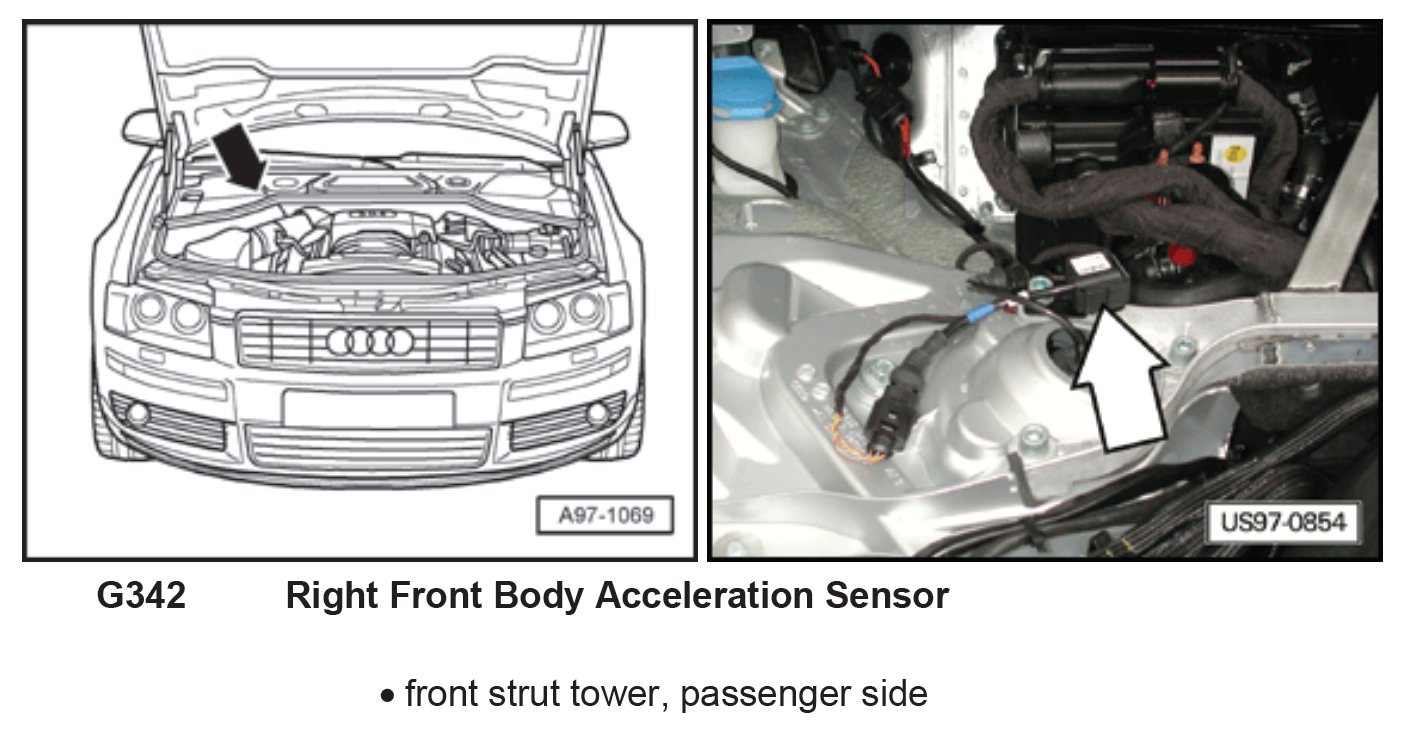 A97-1069

US97-0854

G342 Right Front Body Acceleration Sensor

• front strut tower, passenger side