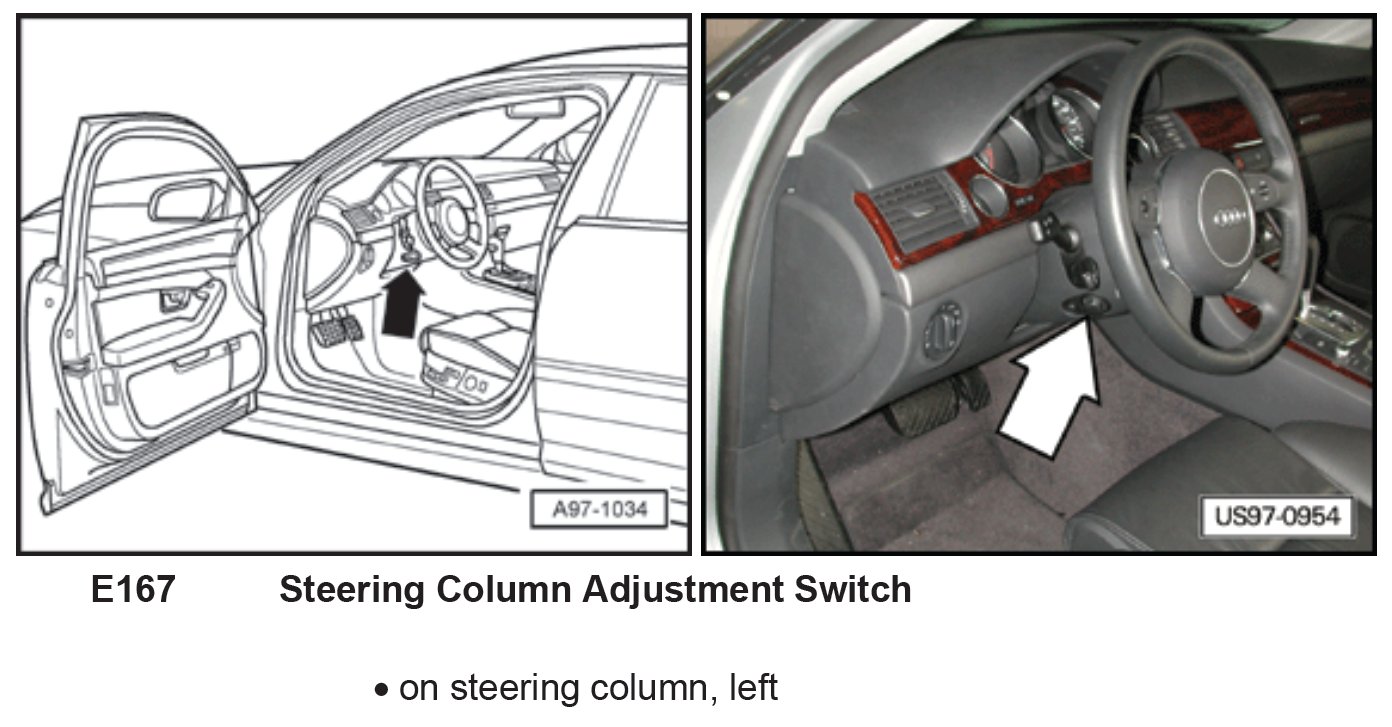 A97-1034

US97-0954

E167 Steering Column Adjustment Switch

• on steering column, left