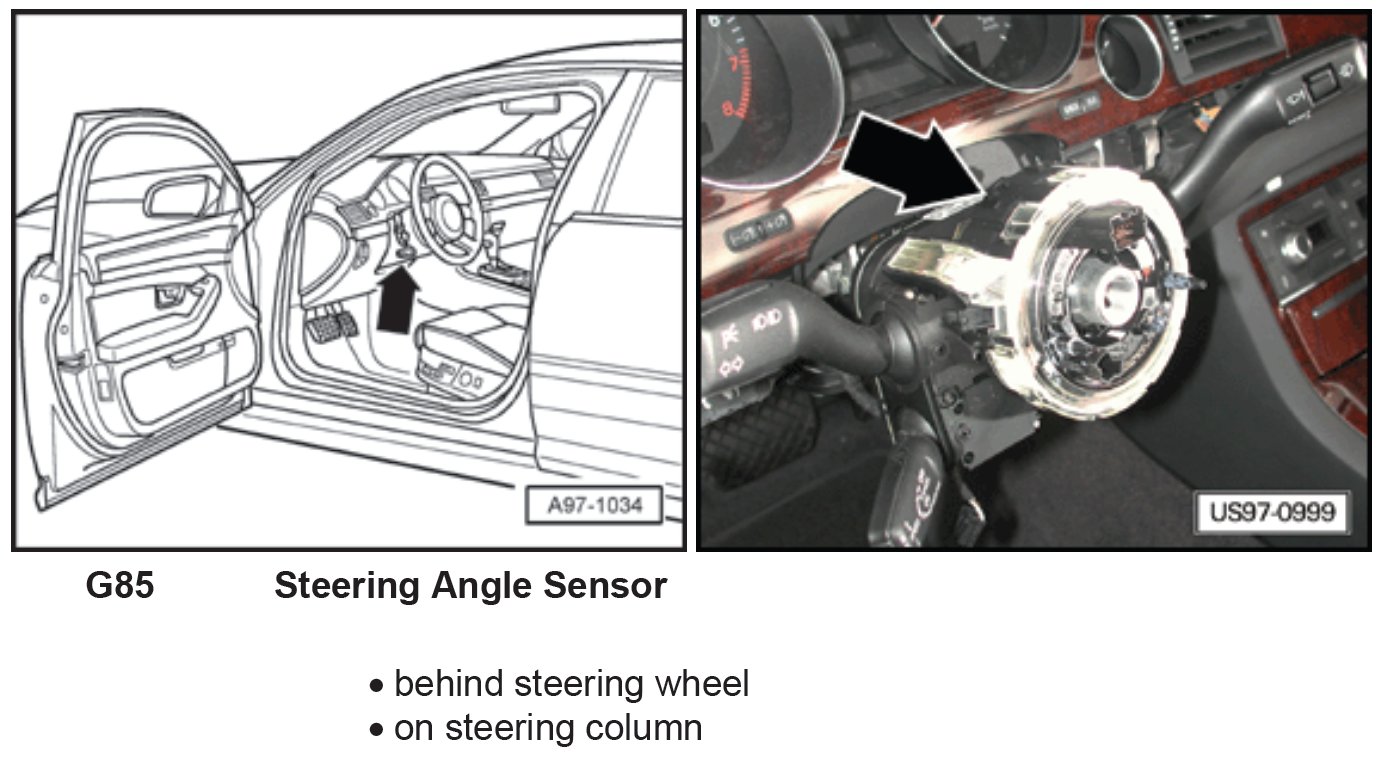 A97-1034

US97-0999

G85 Steering Angle Sensor

• behind steering wheel
• on steering column