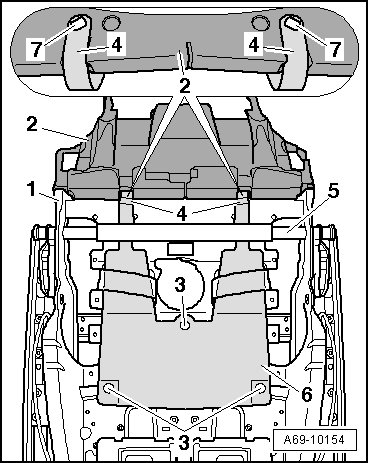 7
4
4
7
2
2
1
4
5
3
6
3
A69-10154