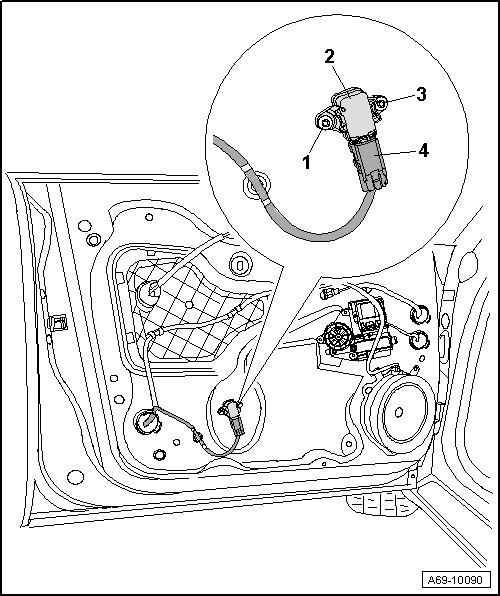 2
3
1
4
A69-10090