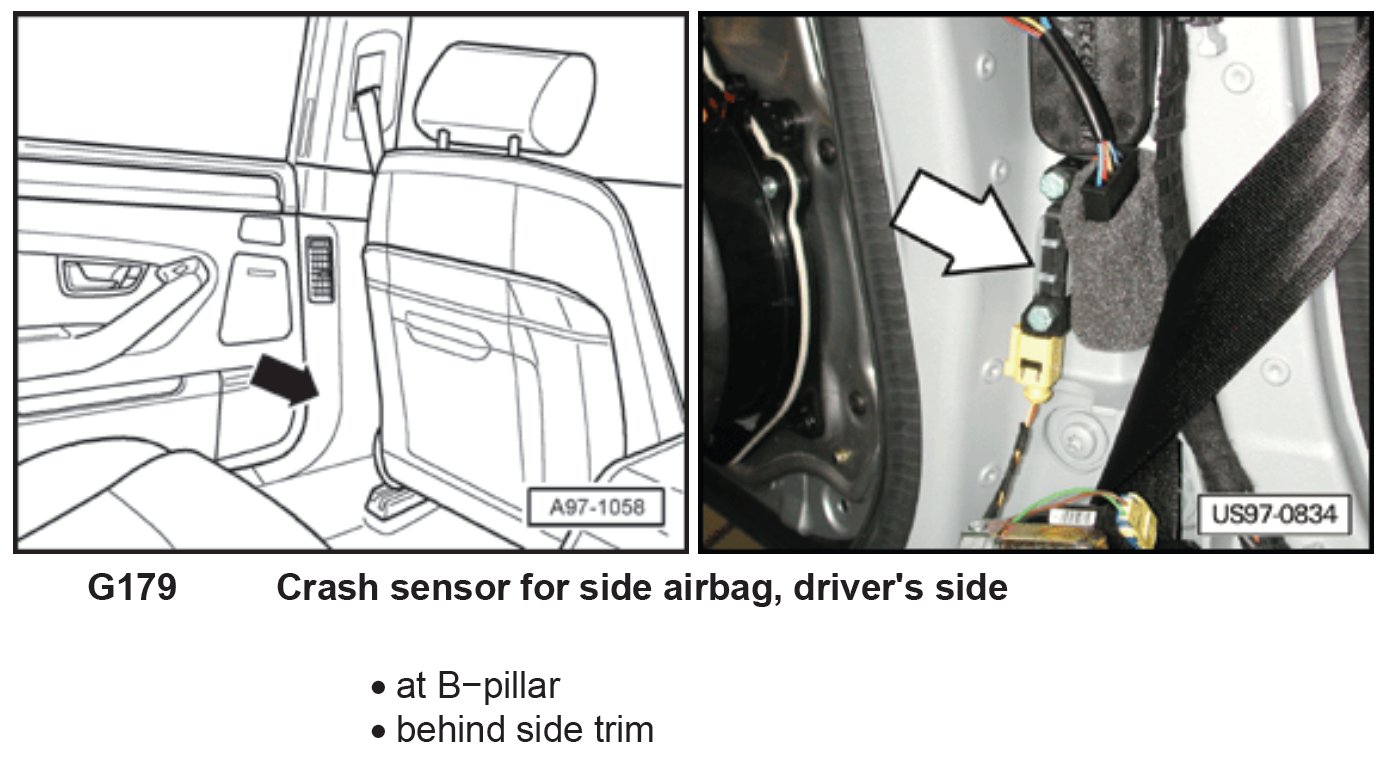 A97-1058

US97-0834

G179 Crash sensor for side airbag, driver's side

• at B−pillar
• behind side trim