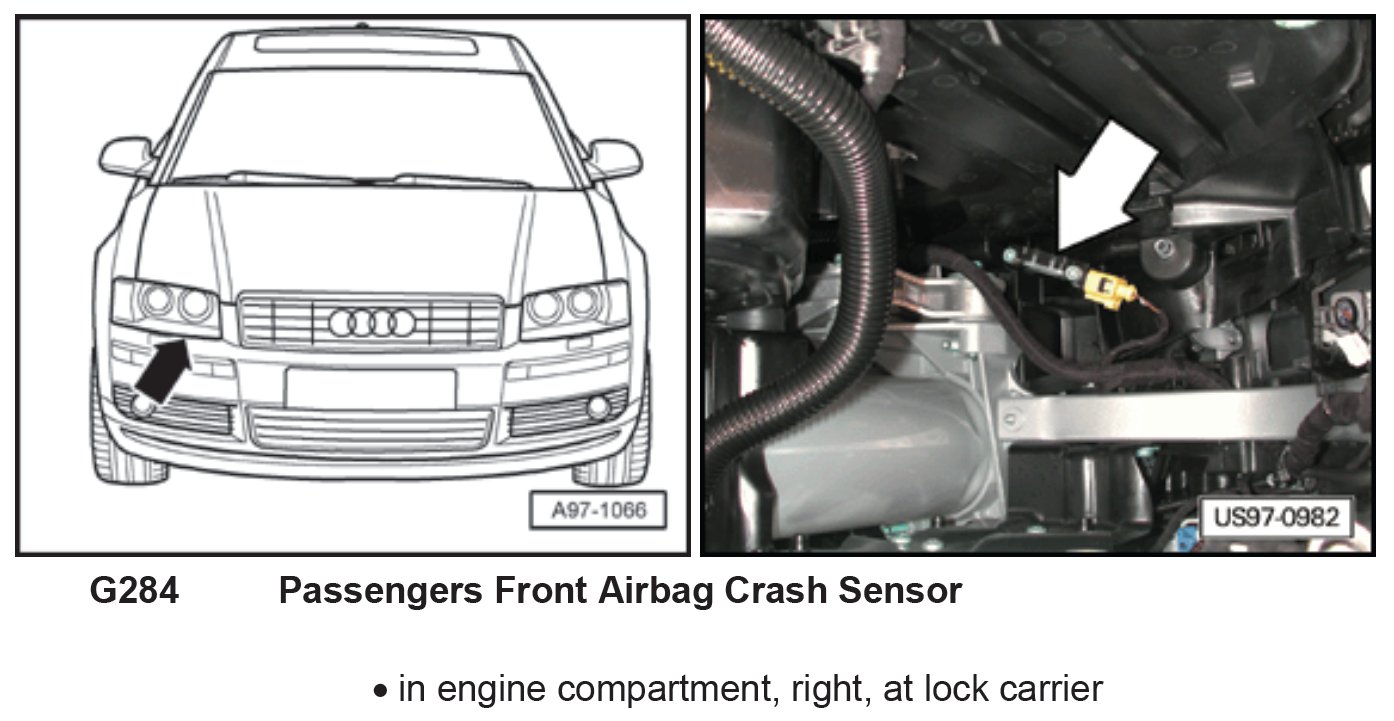 A97-1066

US97-0982

G284 Passengers Front Airbag Crash Sensor

• in engine compartment, right, at lock carrier