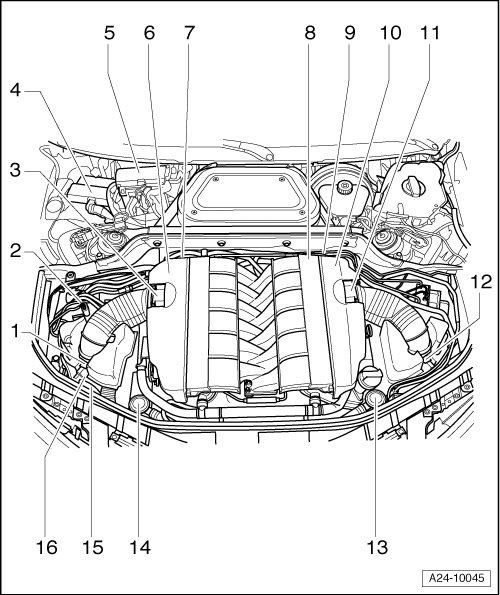 5 6 7 8 9 10 11

4

3

2

12

1

16 15 14 13

A24-10045