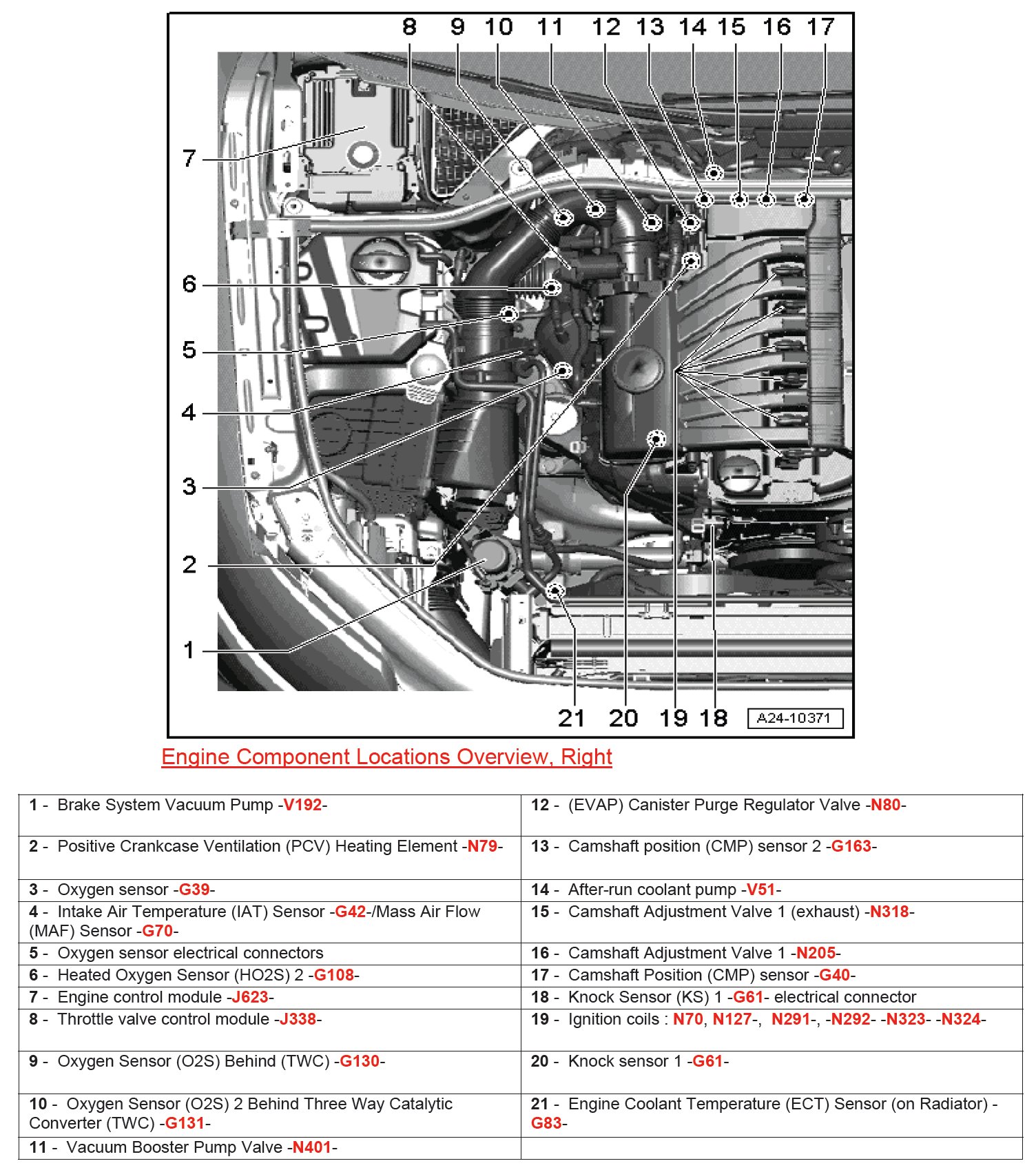 8 9 10 11 12 13 14 15 16 17

7

6

5

4

3

2

1

21 20 19 18

A24-10371

Engine Component Locations Overview, Right

| | |
|---|---|
| 1 - Brake System Vacuum Pump -V192- | 12 - (EVAP) Canister Purge Regulator Valve -N80- |
| 2 - Positive Crankcase Ventilation (PCV) Heating Element -N79- | 13 - Camshaft position (CMP) sensor 2 -G163- |
| 3 - Oxygen sensor -G39- | 14 - After-run coolant pump -V51- |
| 4 - Intake Air Temperature (IAT) Sensor -G42-/Mass Air Flow (MAF) Sensor -G70- | 15 - Camshaft Adjustment Valve 1 (exhaust) -N318- |
| 5 - Oxygen sensor electrical connectors | 16 - Camshaft Adjustment Valve 1 -N205- |
| 6 - Heated Oxygen Sensor (HO2S) 2 -G108- | 17 - Camshaft Position (CMP) sensor -G40- |
| 7 - Engine control module -J623- | 18 - Knock Sensor (KS) 1 -G61- electrical connector |
| 8 - Throttle valve control module -J338- | 19 - Ignition coils : N70, N127-, N291-, -N292- -N323- -N324- |
| 9 - Oxygen Sensor (O2S) Behind (TWC) -G130- | 20 - Knock sensor 1 -G61- |
| 10 - Oxygen Sensor (O2S) 2 Behind Three Way Catalytic Converter (TWC) -G131- | 21 - Engine Coolant Temperature (ECT) Sensor (on Radiator) -G83- |
| 11 - Vacuum Booster Pump Valve -N401- | |