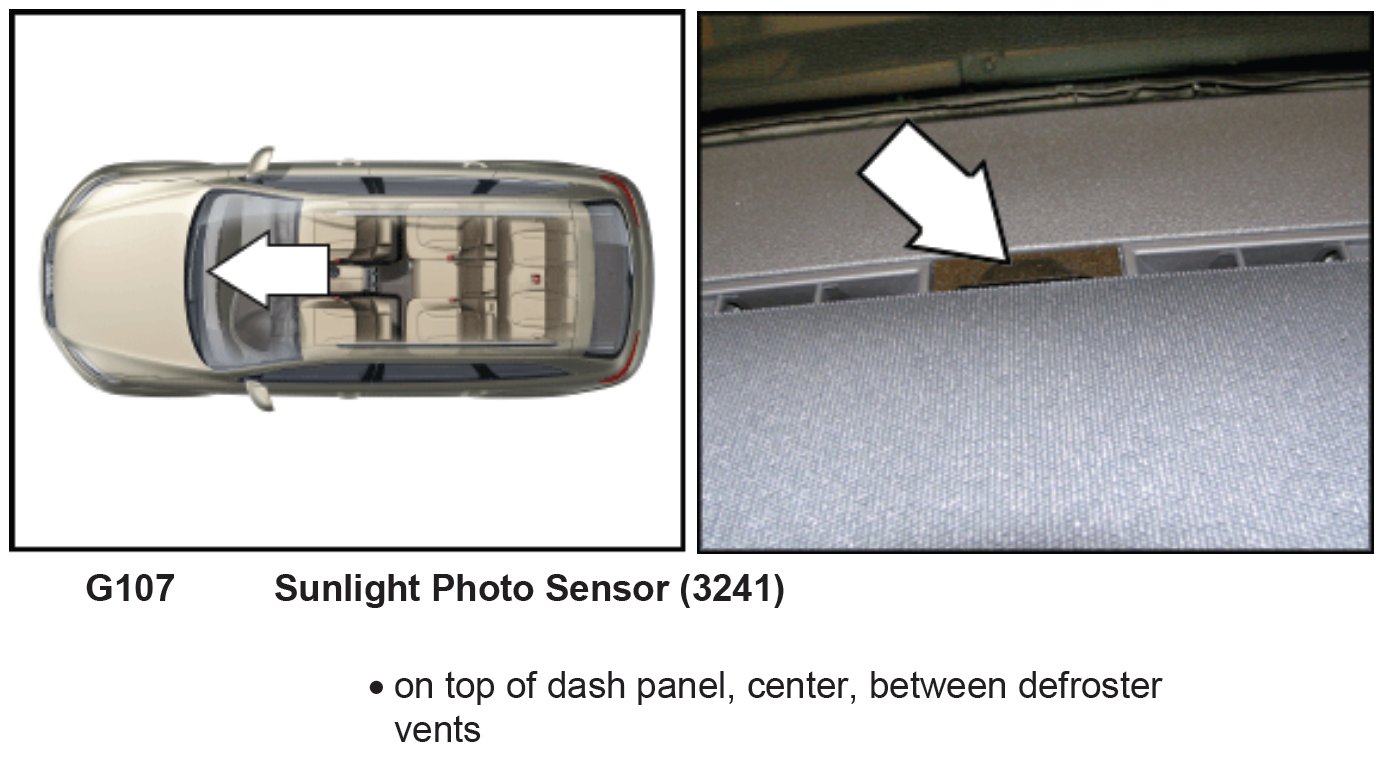 G107 Sunlight Photo Sensor (3241)

• on top of dash panel, center, between defroster vents