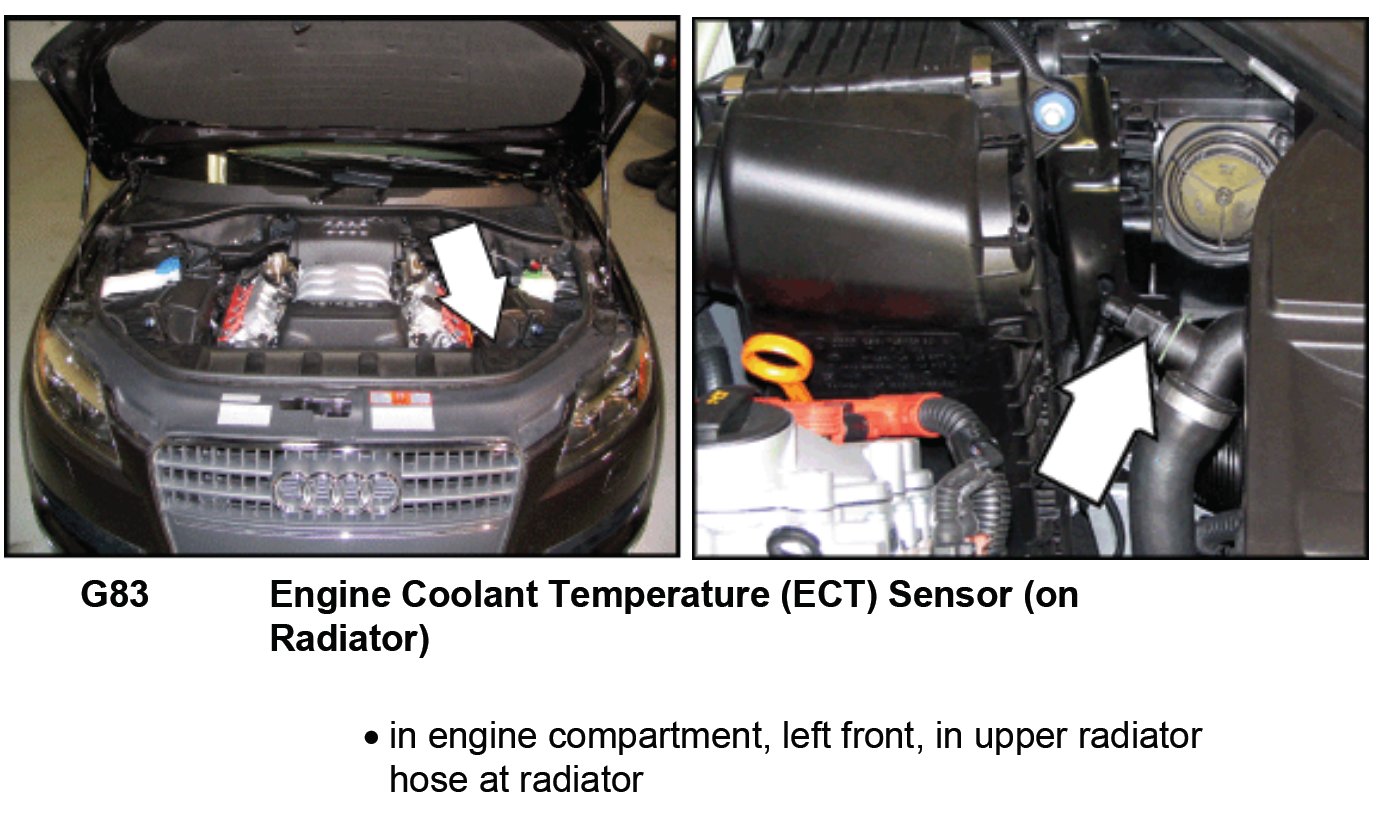 G83 Engine Coolant Temperature (ECT) Sensor (on Radiator)

• in engine compartment, left front, in upper radiator hose at radiator