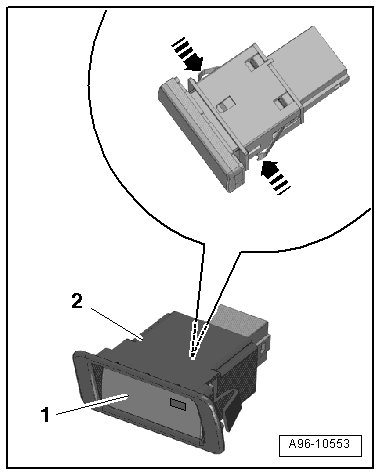 2

1

A96-10553