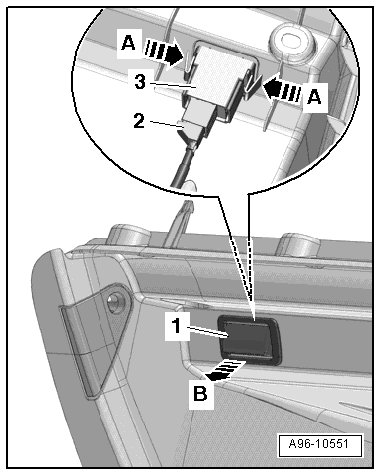 A
3
A
2
1
B
A96-10551