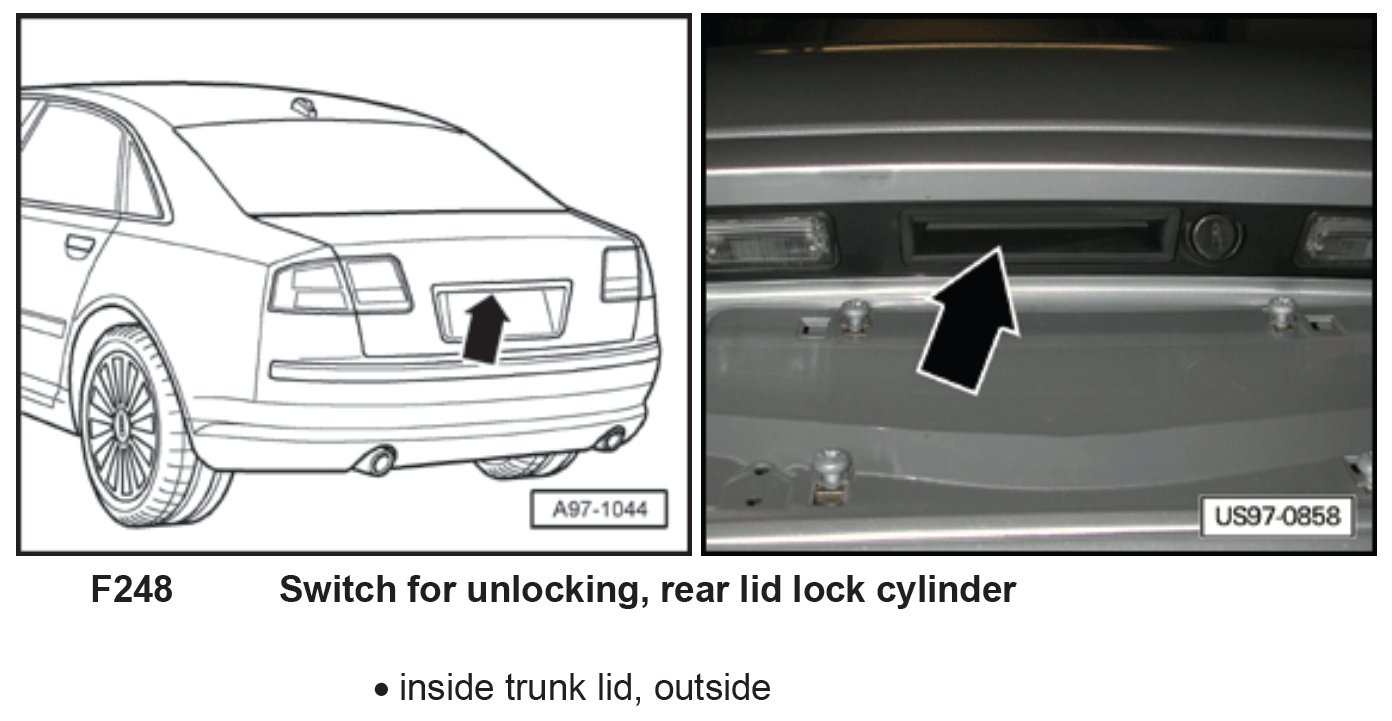 A97-1044

US97-0858

F248 Switch for unlocking, rear lid lock cylinder

• inside trunk lid, outside