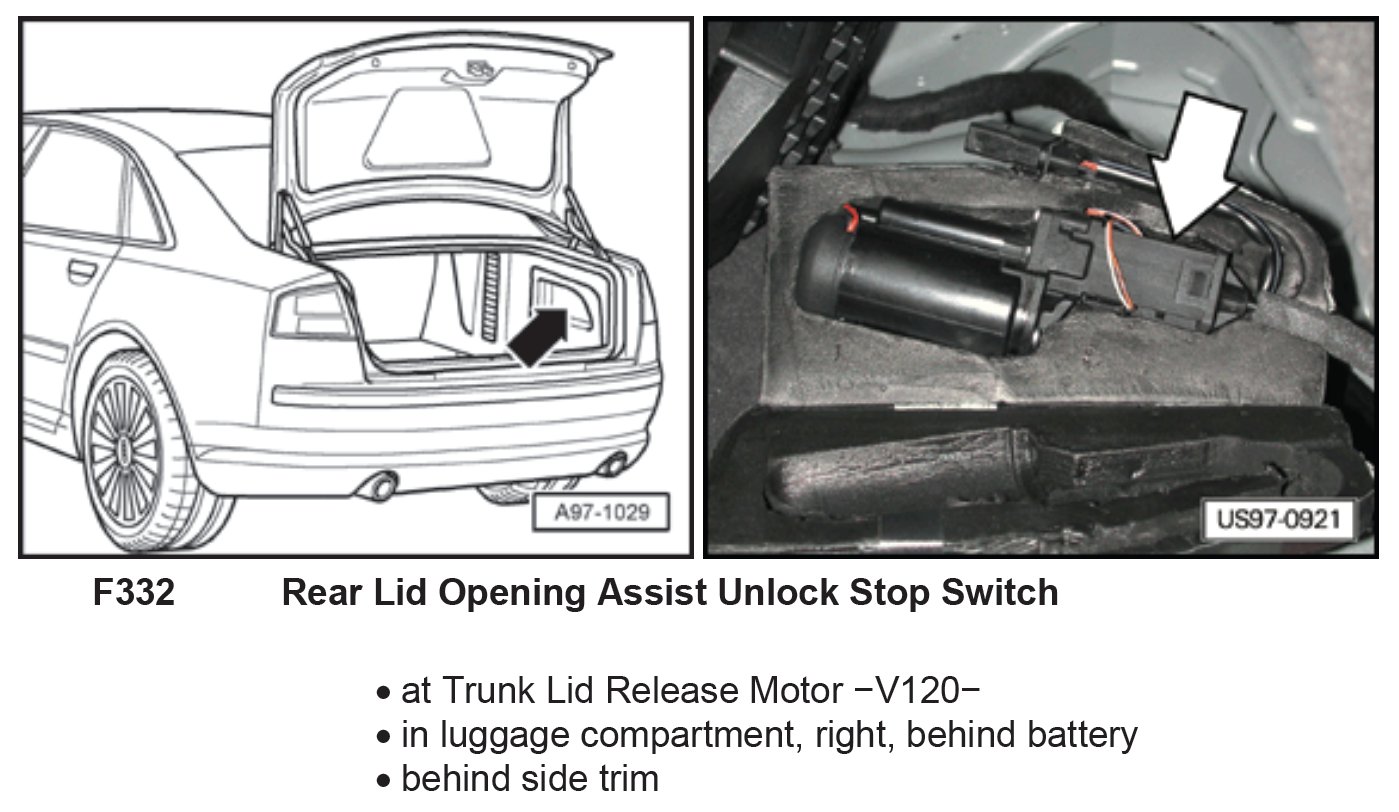 A97-1029

US97-0921

F332 Rear Lid Opening Assist Unlock Stop Switch

• at Trunk Lid Release Motor −V120−
• in luggage compartment, right, behind battery
• behind side trim