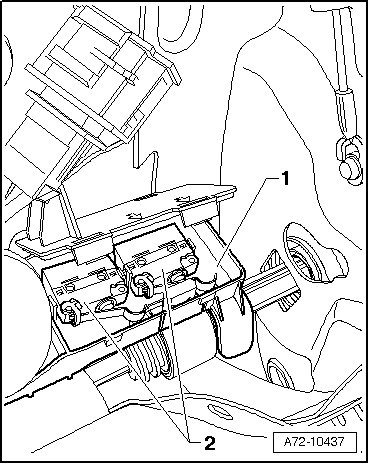 1

2

A72-10437