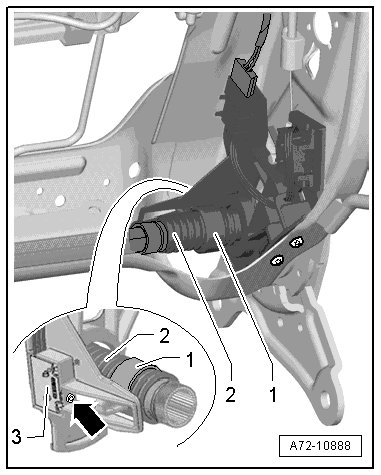 2
1
2
1
3
A72-10888