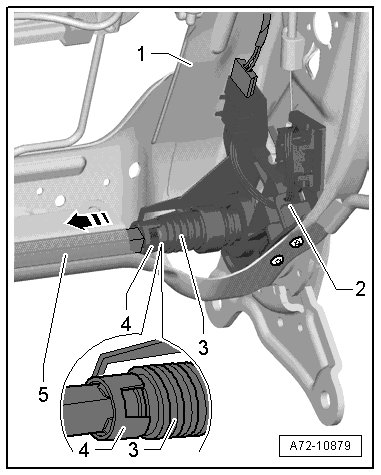 1
2
4
3
5
4
3
A72-10879