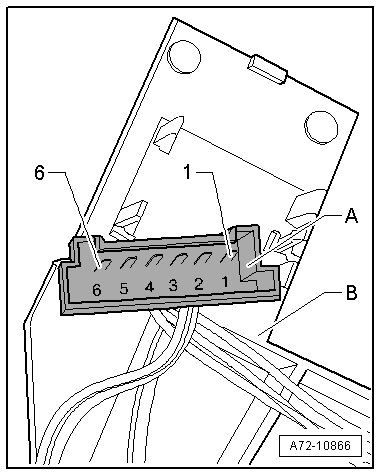 6
1
A
6 5 4 3 2 1
B
A72-10866