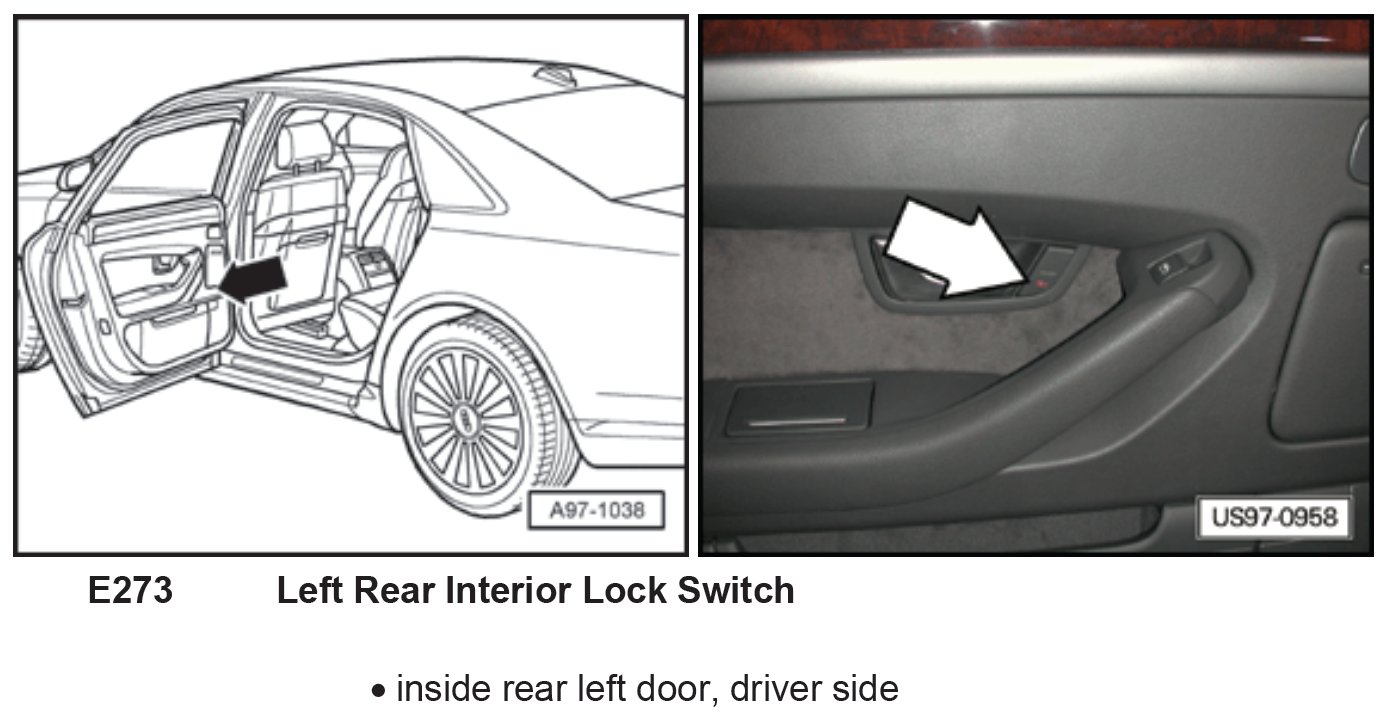 A97-1038

US97-0958

E273 Left Rear Interior Lock Switch

• inside rear left door, driver side