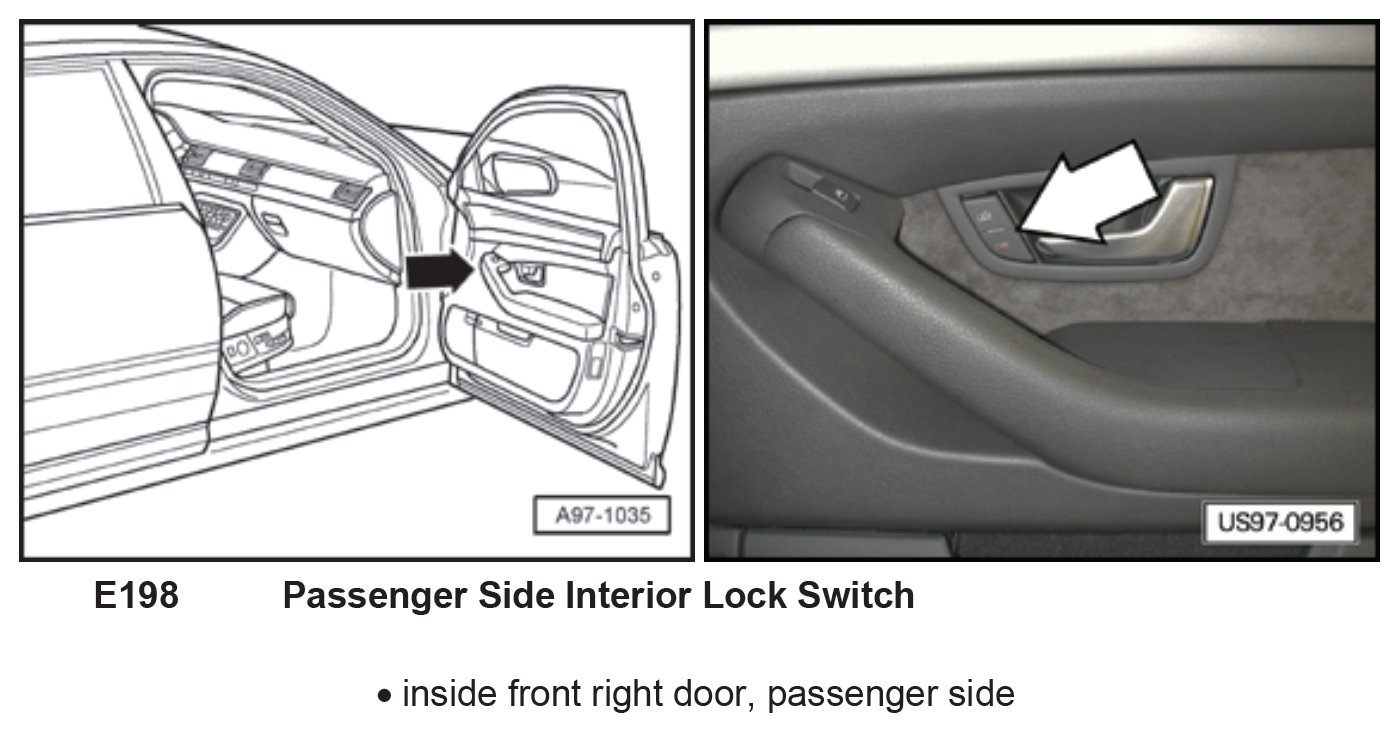 A97-1035

US97-0956

E198 Passenger Side Interior Lock Switch

• inside front right door, passenger side