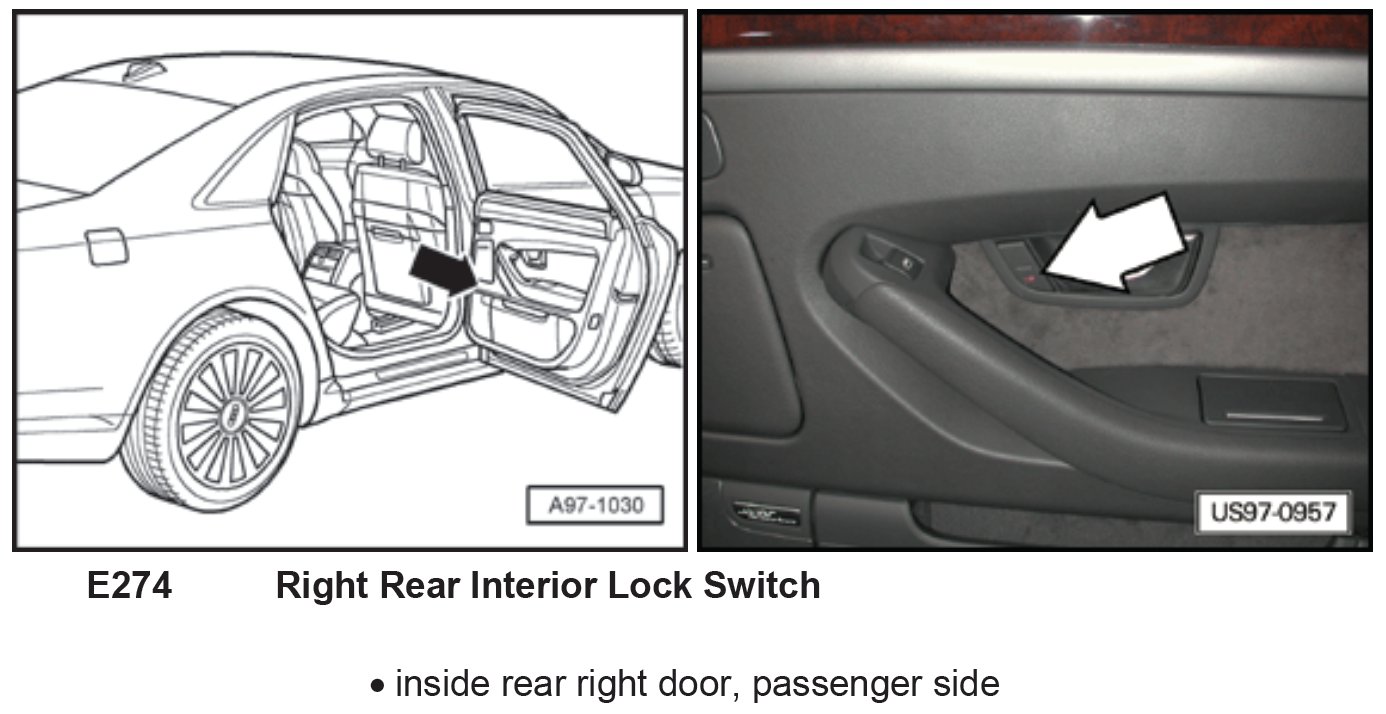 A97-1030

US97-0957

E274 Right Rear Interior Lock Switch

• inside rear right door, passenger side