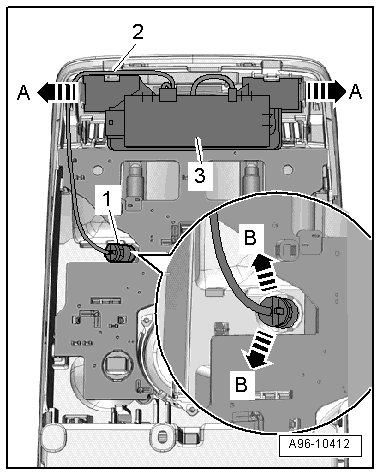 2
A
A
3
1
B
B
A96-10412