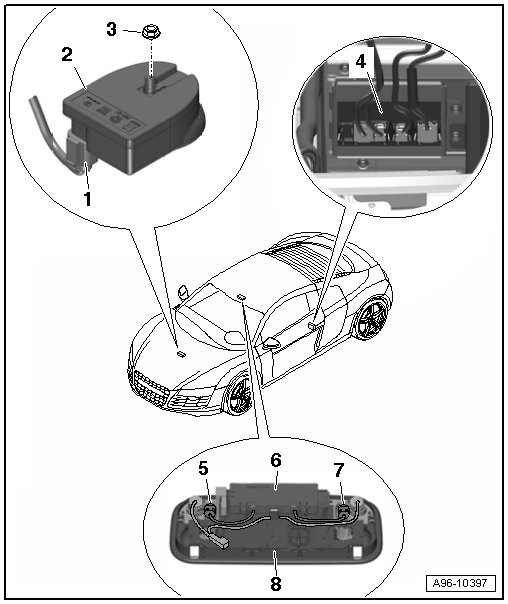 3
2
1
4
5
6
7
8
A96-10397