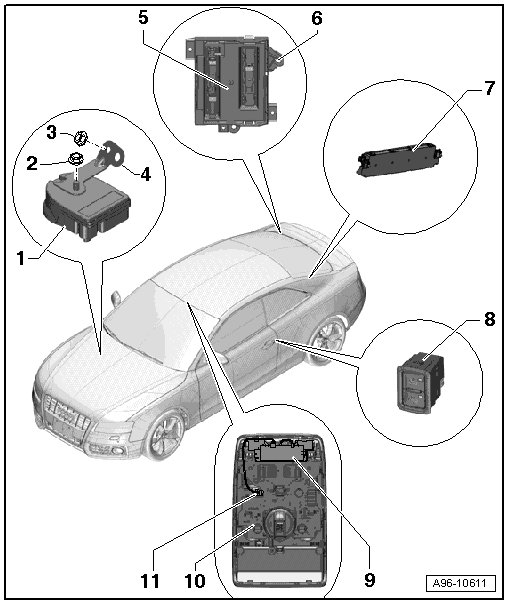 5
6
7
3
2
4
1
8
11
10
9
A96-10611