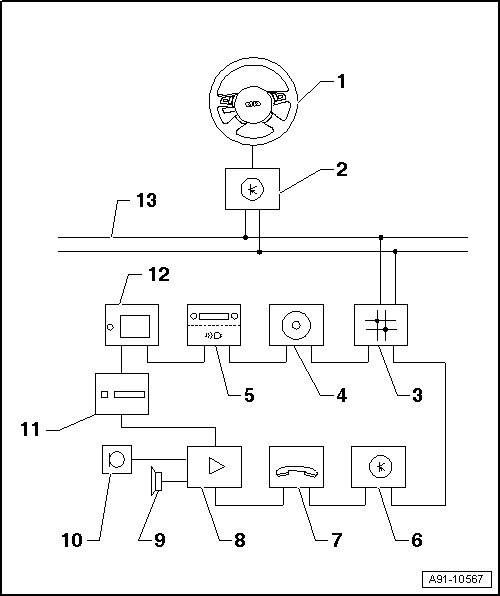 1
2
13
12
5
4
3
11
10
9
8
7
6
A91-10567