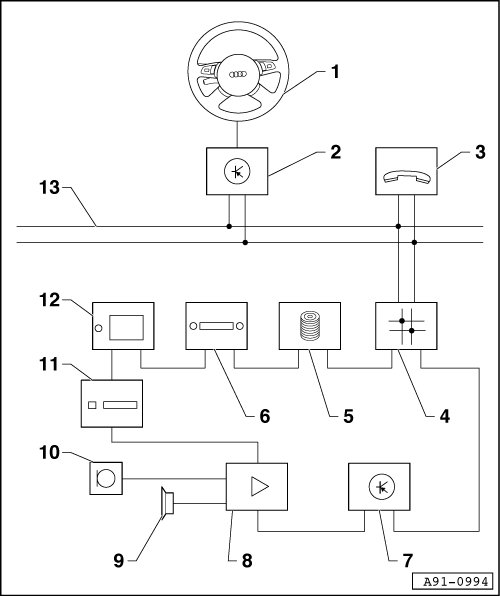 1
2
3
13
12
11
6
5
4
10
9
8
7
A91-0994