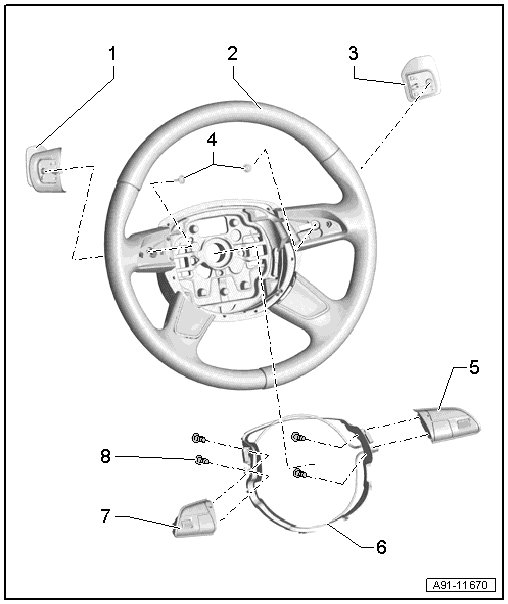 1
2
3
4
5
8
7
6
A91-11670