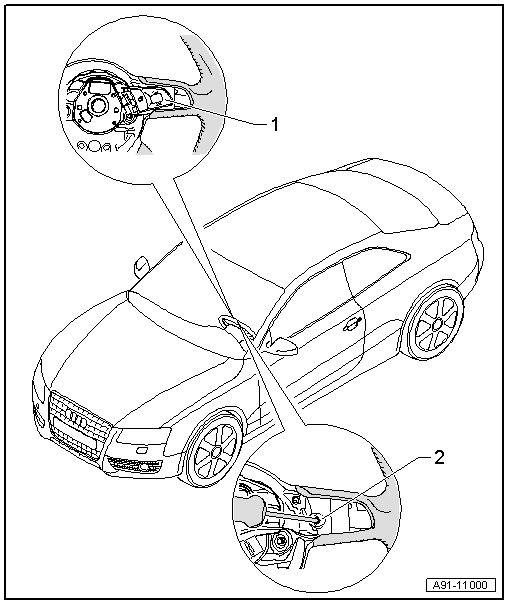 1
2
A91-11000