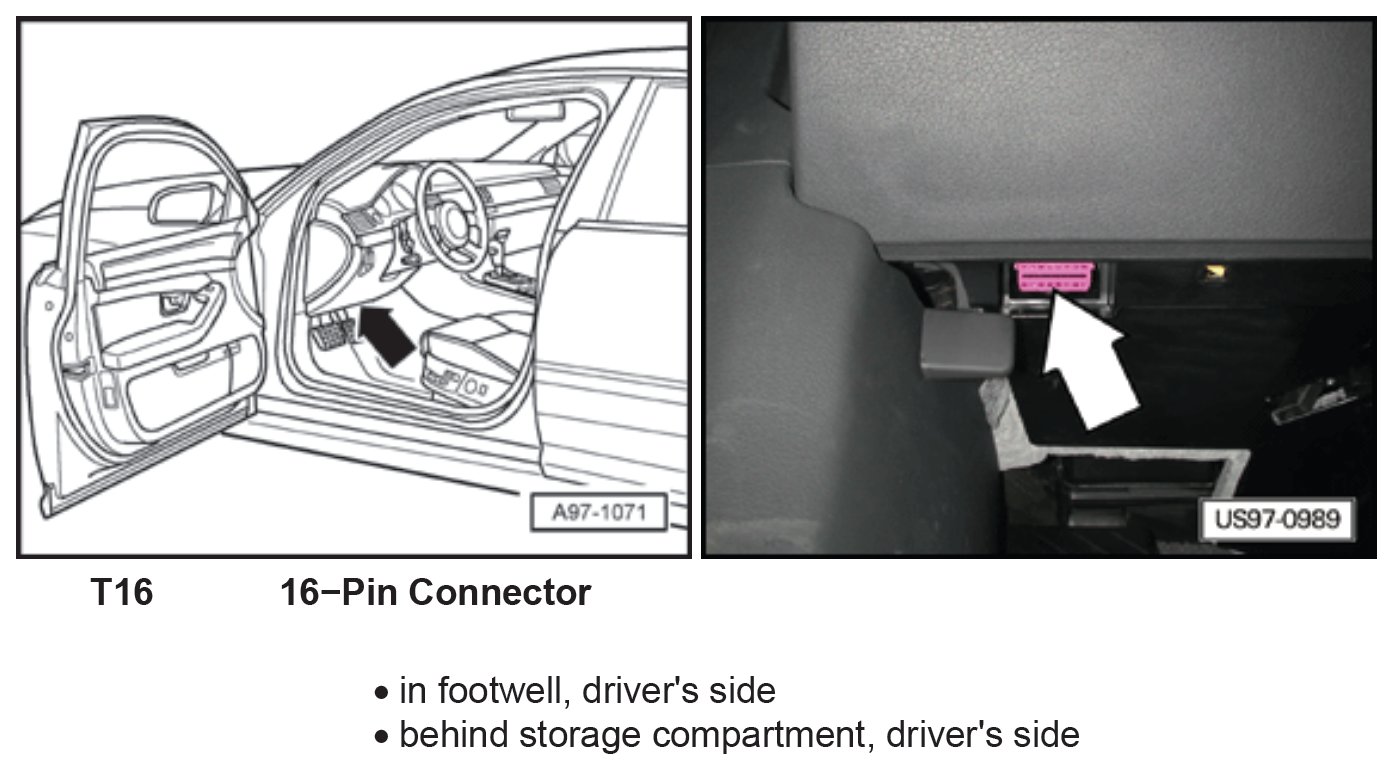 A97-1071

US97-0989

T16 16−Pin Connector

• in footwell, driver's side
• behind storage compartment, driver's side