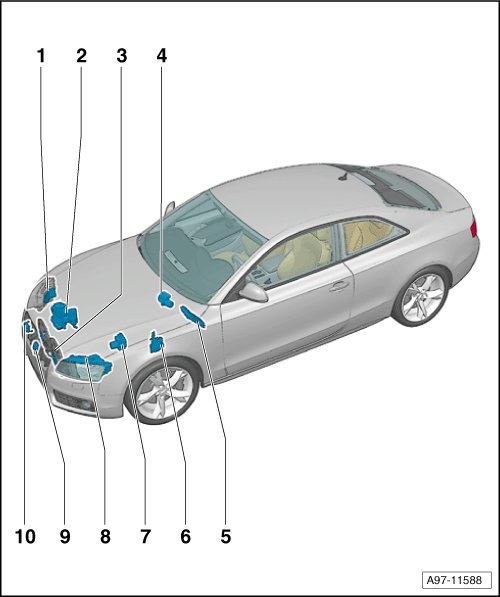 1 2 3 4

10 9 8 7 6 5

A97-11588