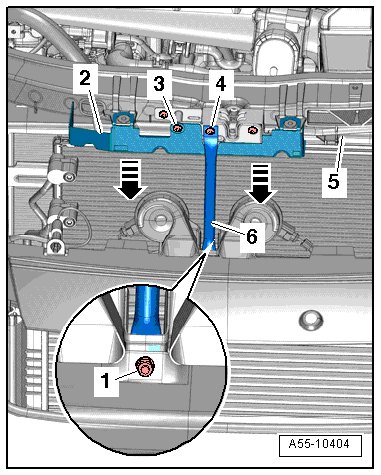 2
3
4
5
6
1
A55-10404