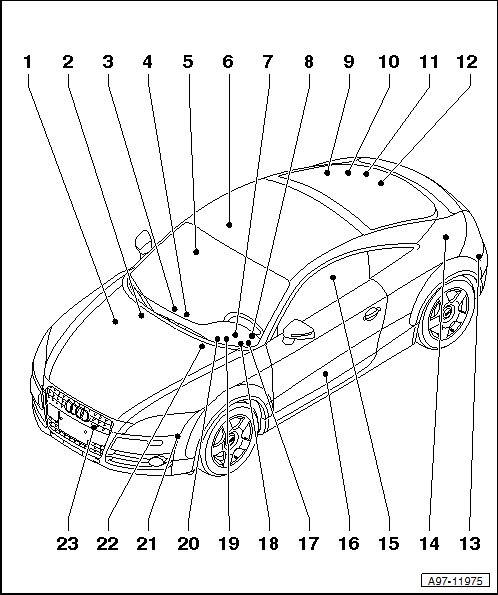 1 2 3 4 5 6 7 8 9 10 11 12

23 22 21 20 19 18 17 16 15 14 13

A97-11975