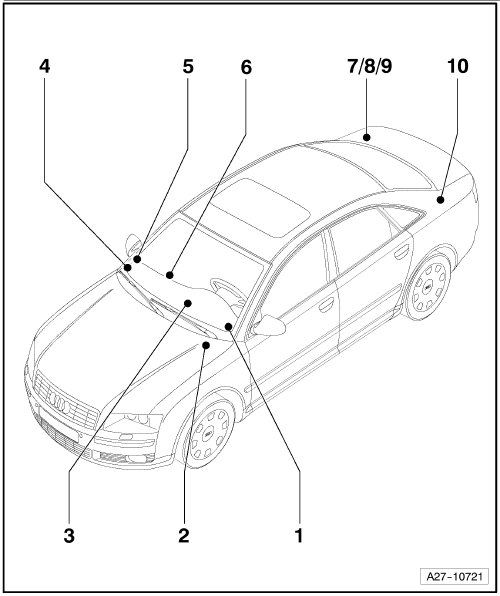 4
5
6
7/8/9
10
3
2
1
A27-10721