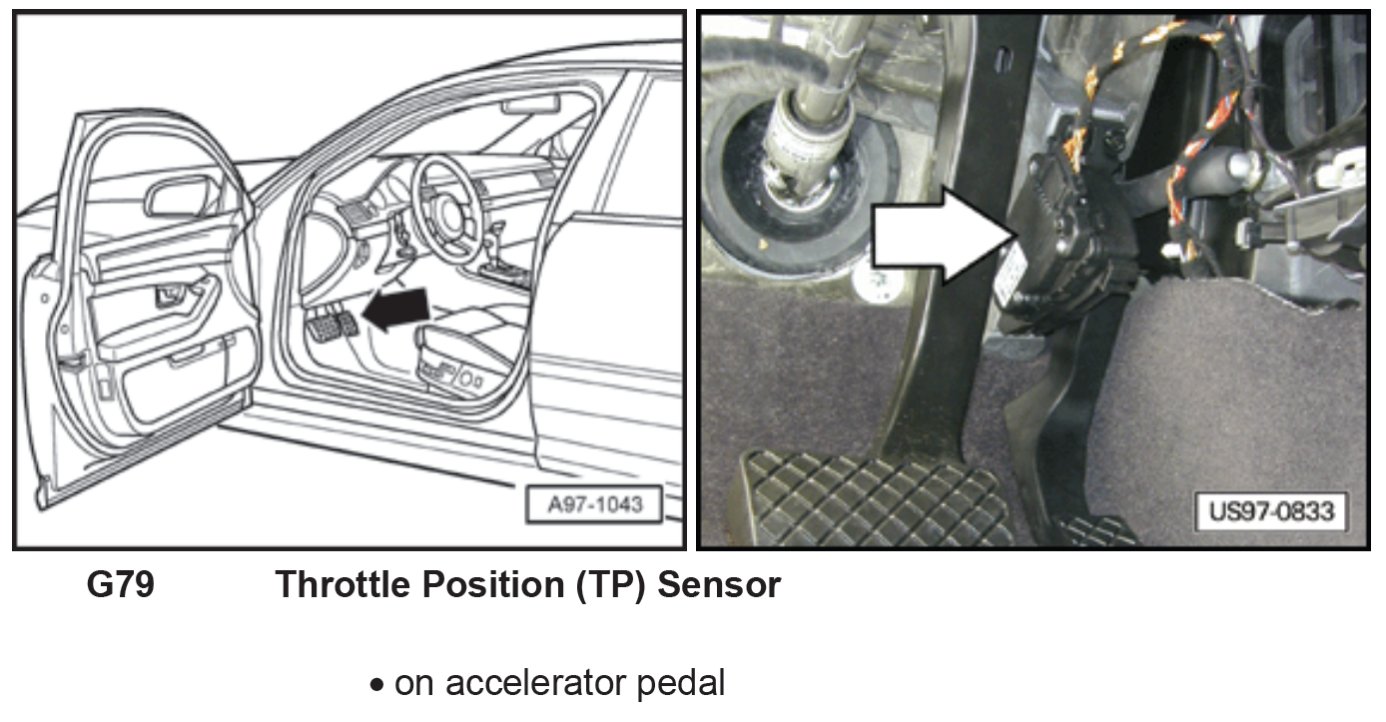 A97-1043

US97-0833

G79 Throttle Position (TP) Sensor

• on accelerator pedal