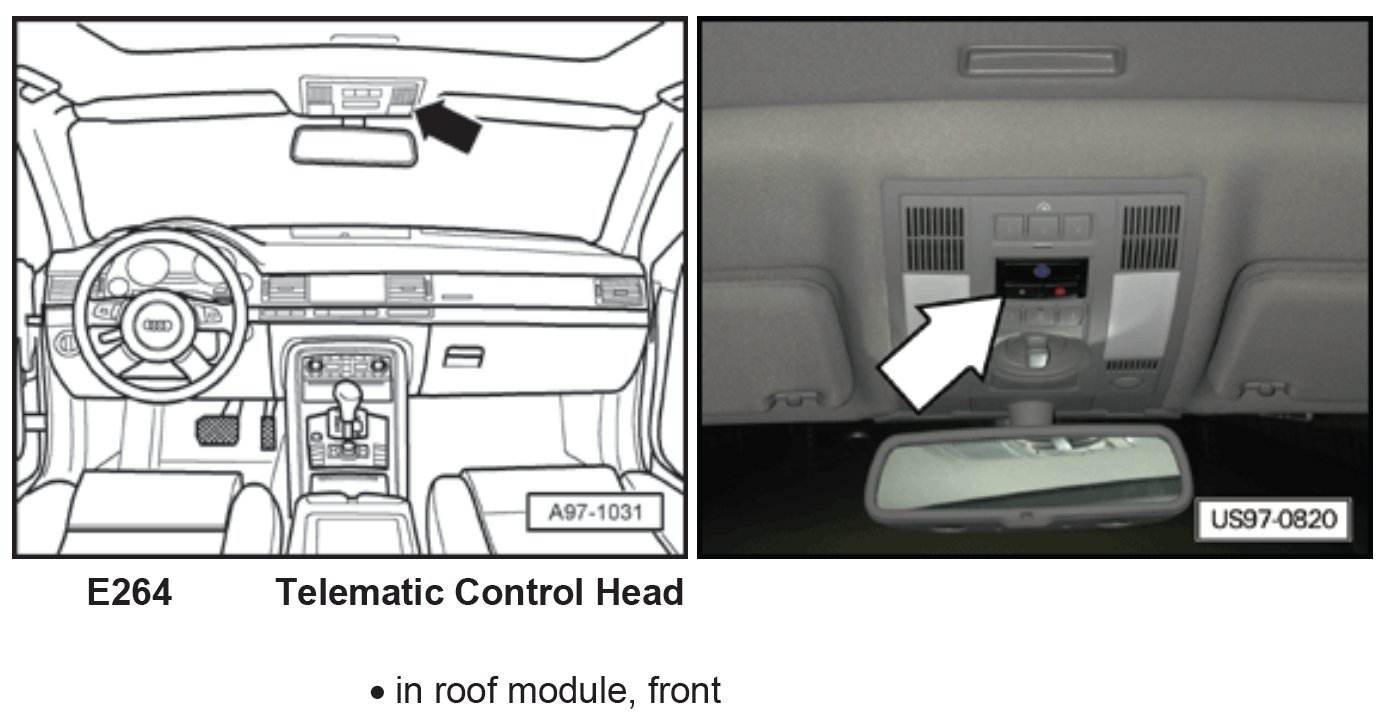 A97-1031

US97-0820

E264 Telematic Control Head

• in roof module, front