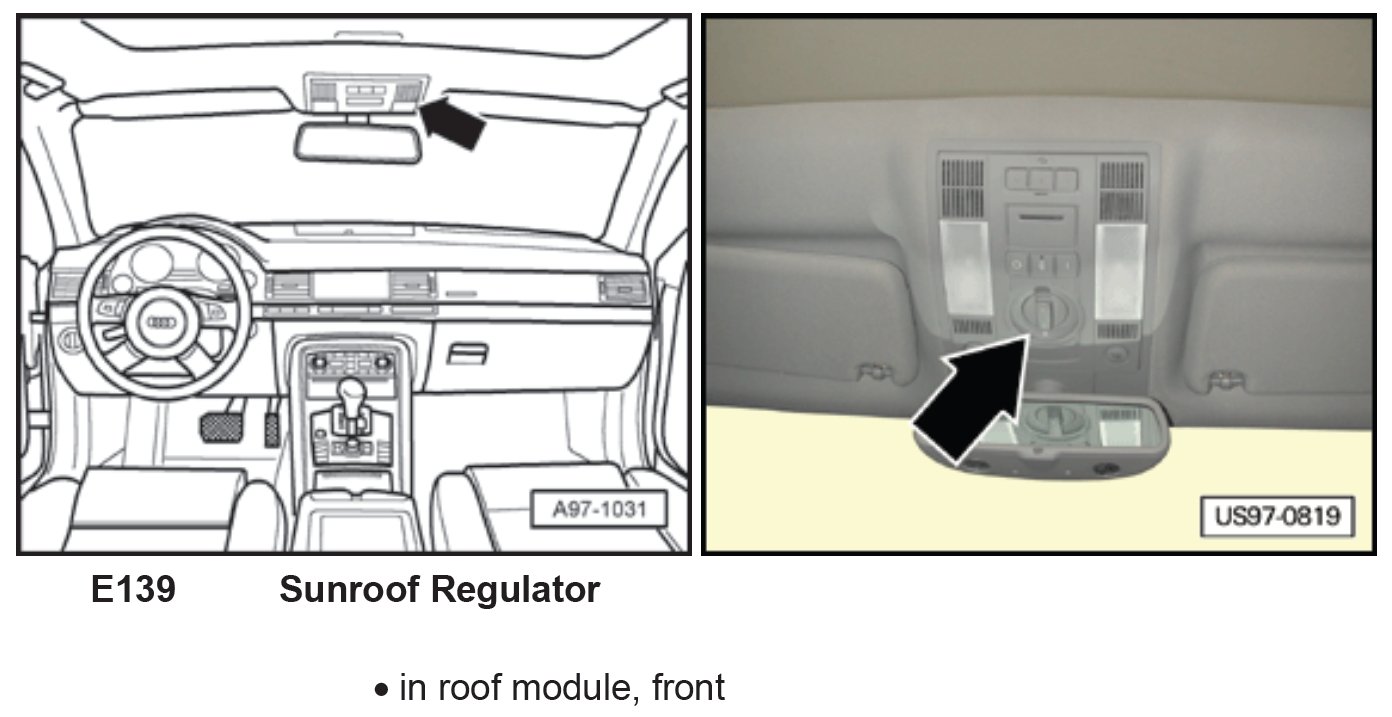 A97-1031

US97-0819

E139 Sunroof Regulator

• in roof module, front