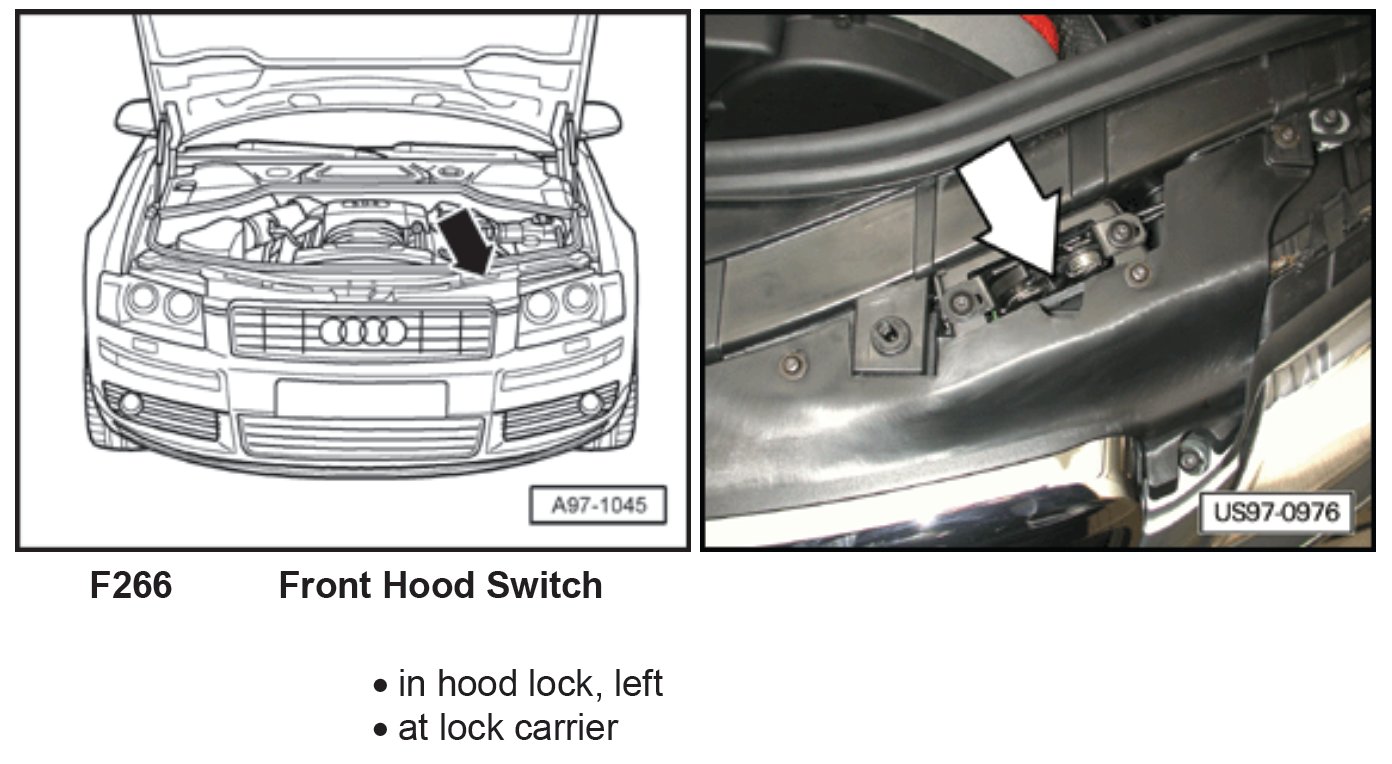 A97-1045

US97-0976

F266 Front Hood Switch

• in hood lock, left
• at lock carrier