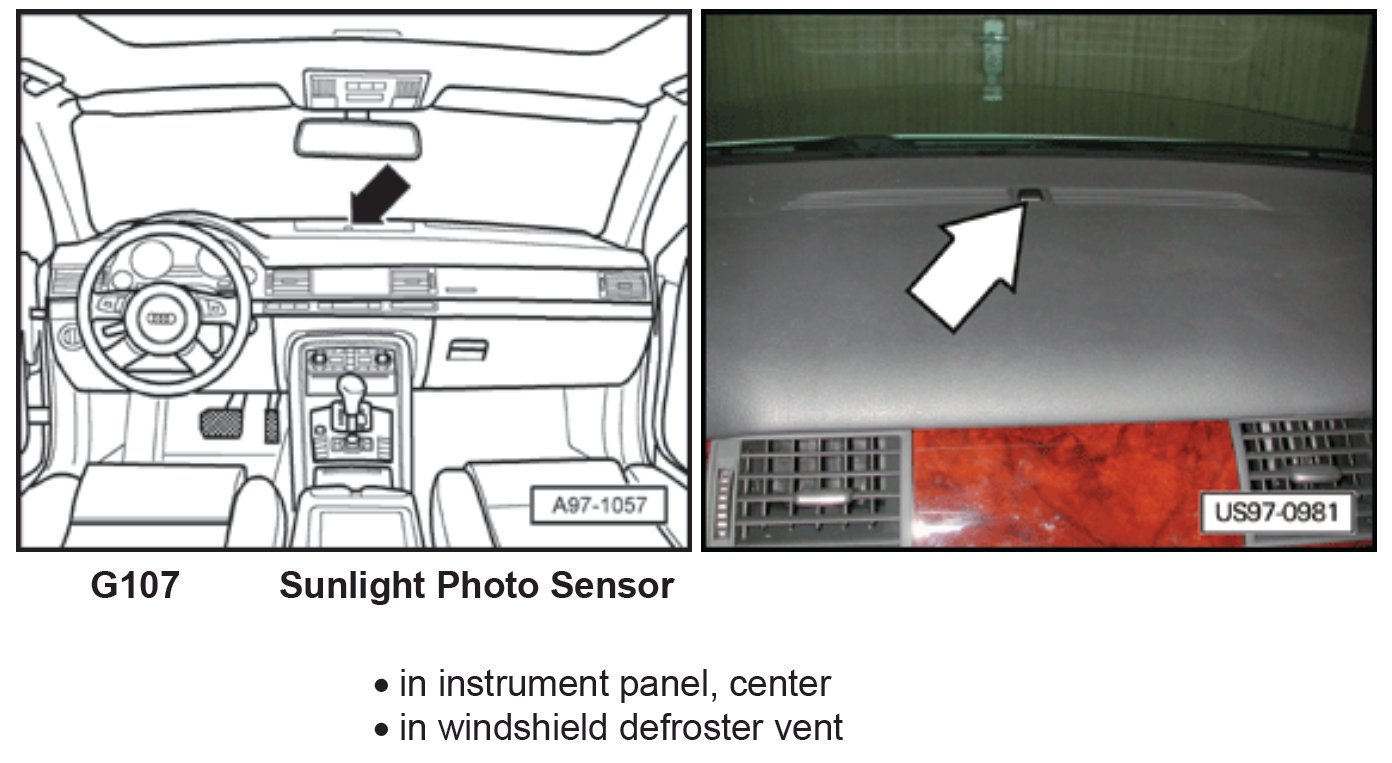 A97-1057

US97-0981

G107 Sunlight Photo Sensor

• in instrument panel, center
• in windshield defroster vent