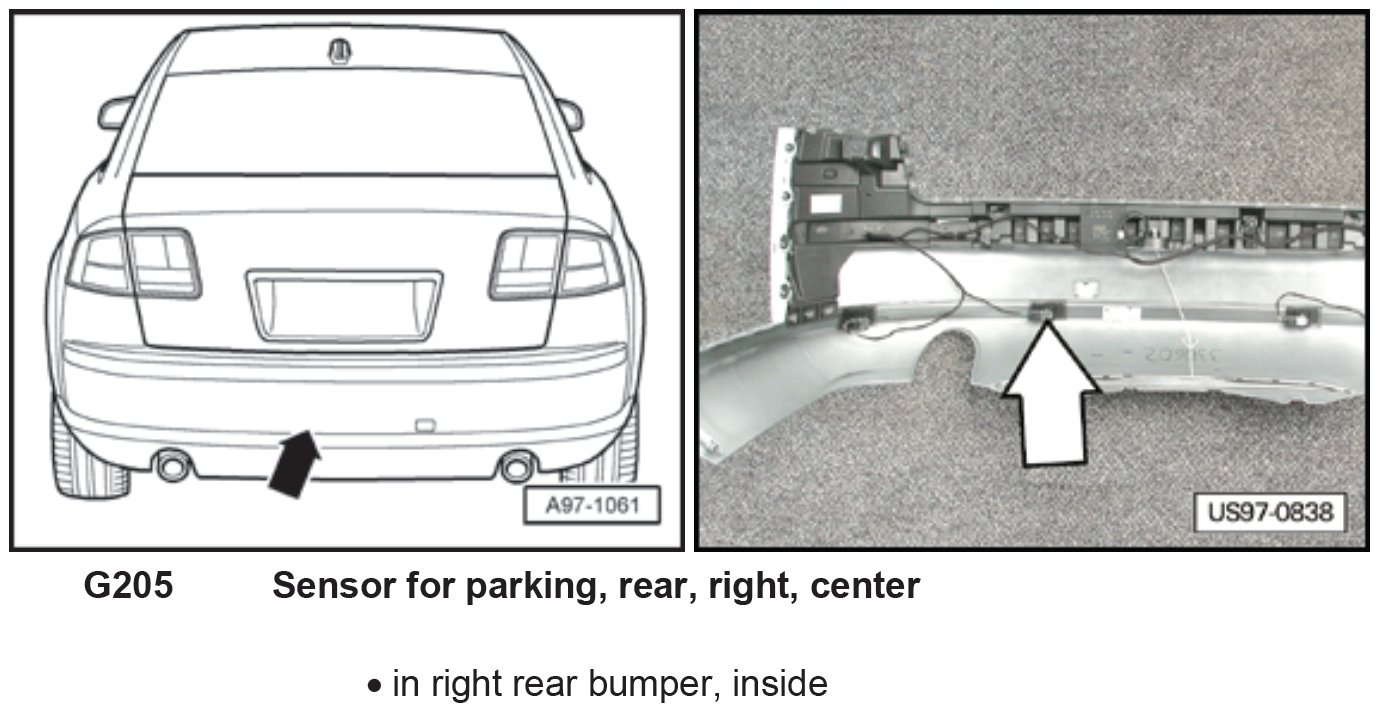 A97-1061

US97-0838

G205 Sensor for parking, rear, right, center

• in right rear bumper, inside