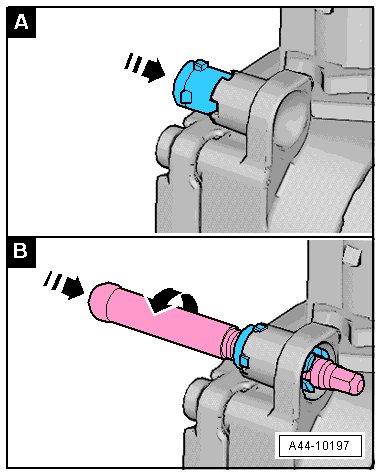 A

B

A44-10197